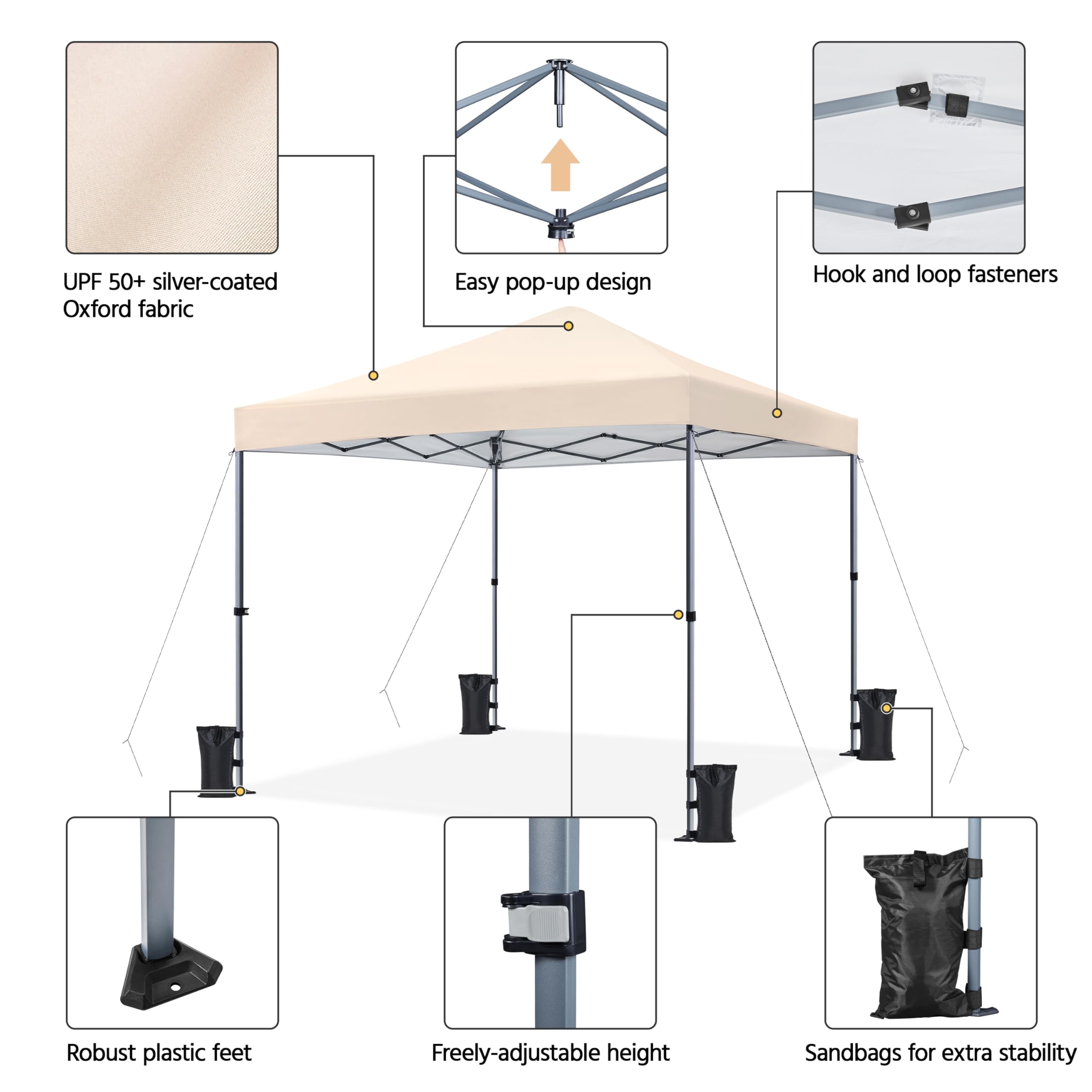 UPF 50+ silver-coated
Oxford fabric

Easy pop-up design

Hook and loop fasteners

Robust plastic feet

Freely-adjustable height

Sandbags for extra stability