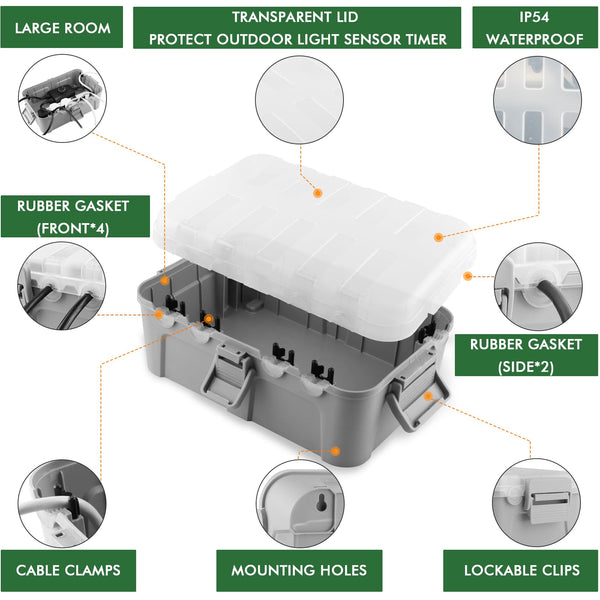 LARGE ROOM

TRANSPARENT LID
PROTECT OUTDOOR LIGHT SENSOR TIMER

IP54
WATERPROOF

RUBBER GASKET
(FRONT*4)

RUBBER GASKET
(SIDE*2)

CABLE CLAMPS

MOUNTING HOLES

LOCKABLE CLIPS