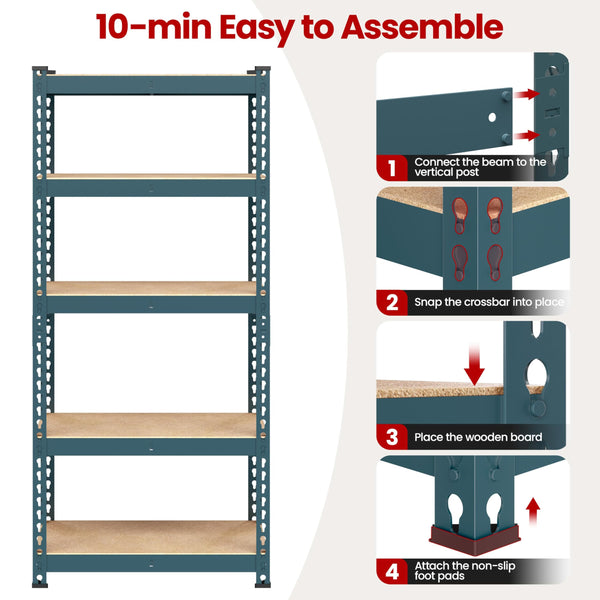 10-min Easy to Assemble

1 Connect the beam to the vertical post

2 Snap the crossbar into place

3 Place the wooden board

4 Attach the non-slip foot pads