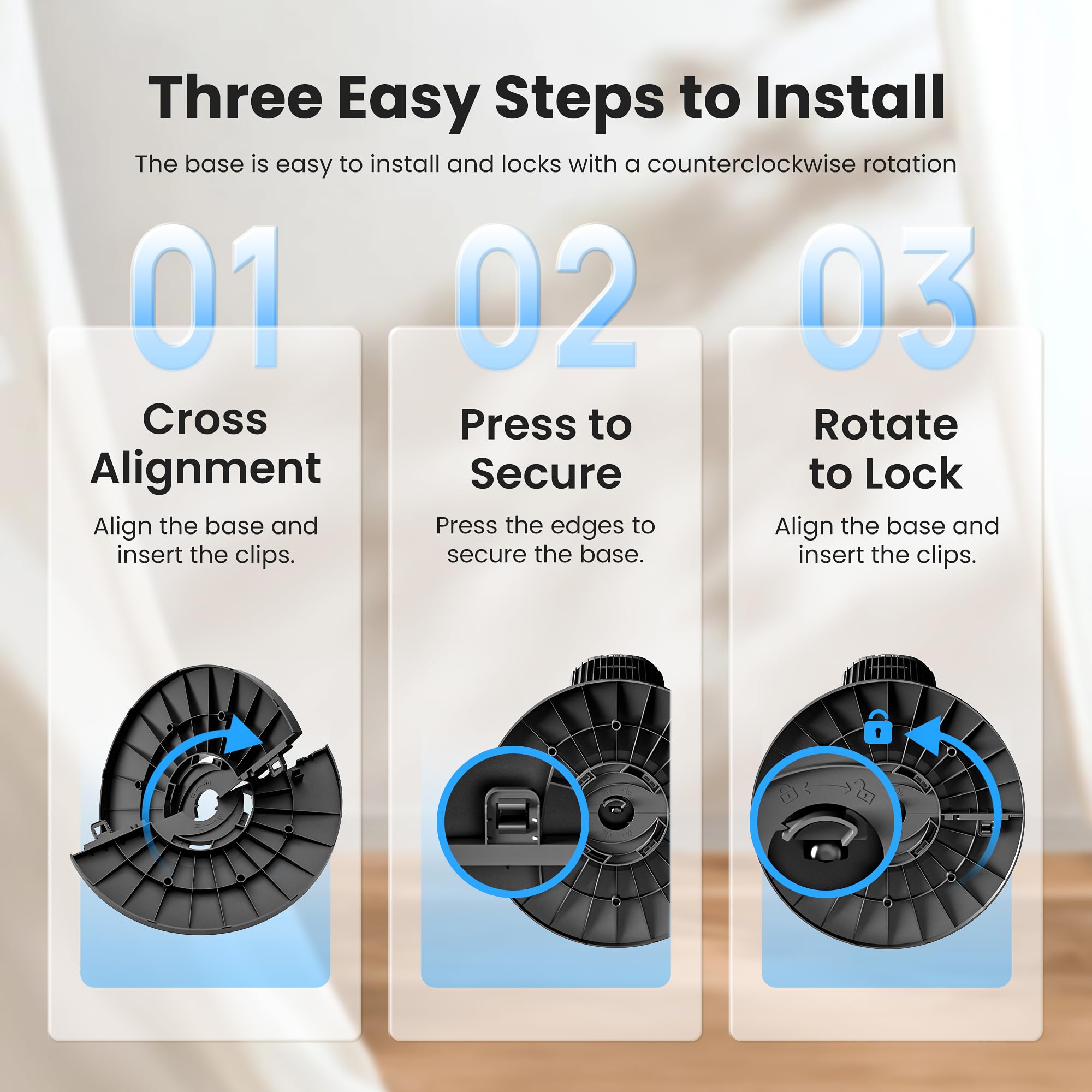 Three Easy Steps to Install

The base is easy to install and locks with a counterclockwise rotation

01

Cross Alignment

Align the base and insert the clips.

02

Press to Secure

Press the edges to secure the base.

03

Rotate to Lock

Align the base and insert the clips.