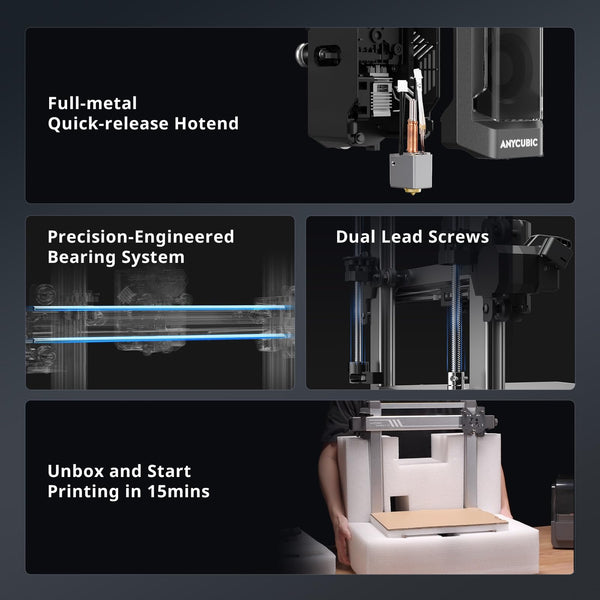 Full-metal
Quick-release Hotend

ANYCUBIC

Precision-Engineered
Bearing System

Dual Lead Screws

Unbox and Start
Printing in 15mins