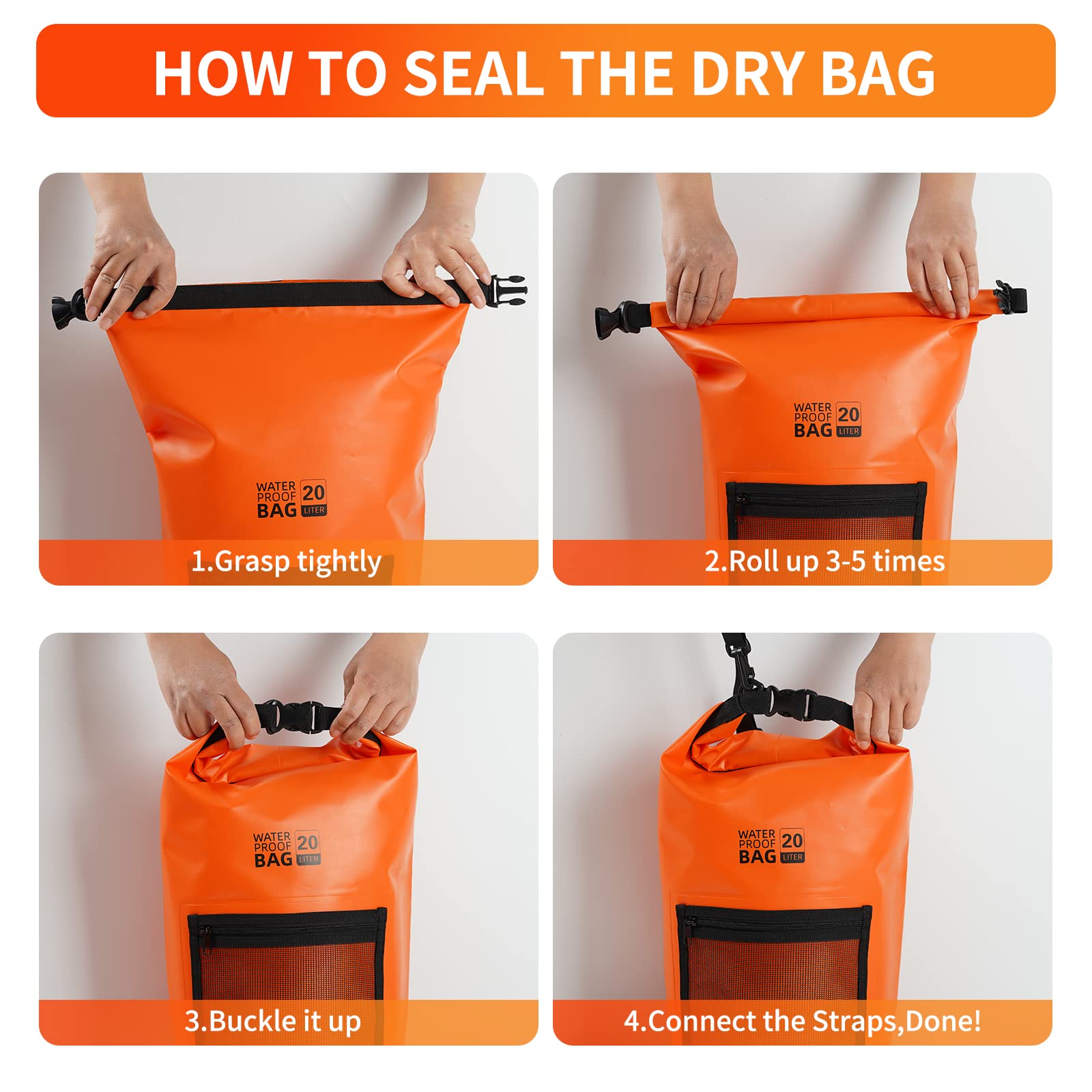 HOW TO SEAL THE DRY BAG

WATER PROOF BAG 20 LITER

1.Grasp tightly

WATER PROOF BAG 20 LITER

2.Roll up 3-5 times

WATER PROOF BAG 20 LITER

3.Buckle it up

WATER PROOF BAG 20 LITER

4.Connect the Straps,Done!