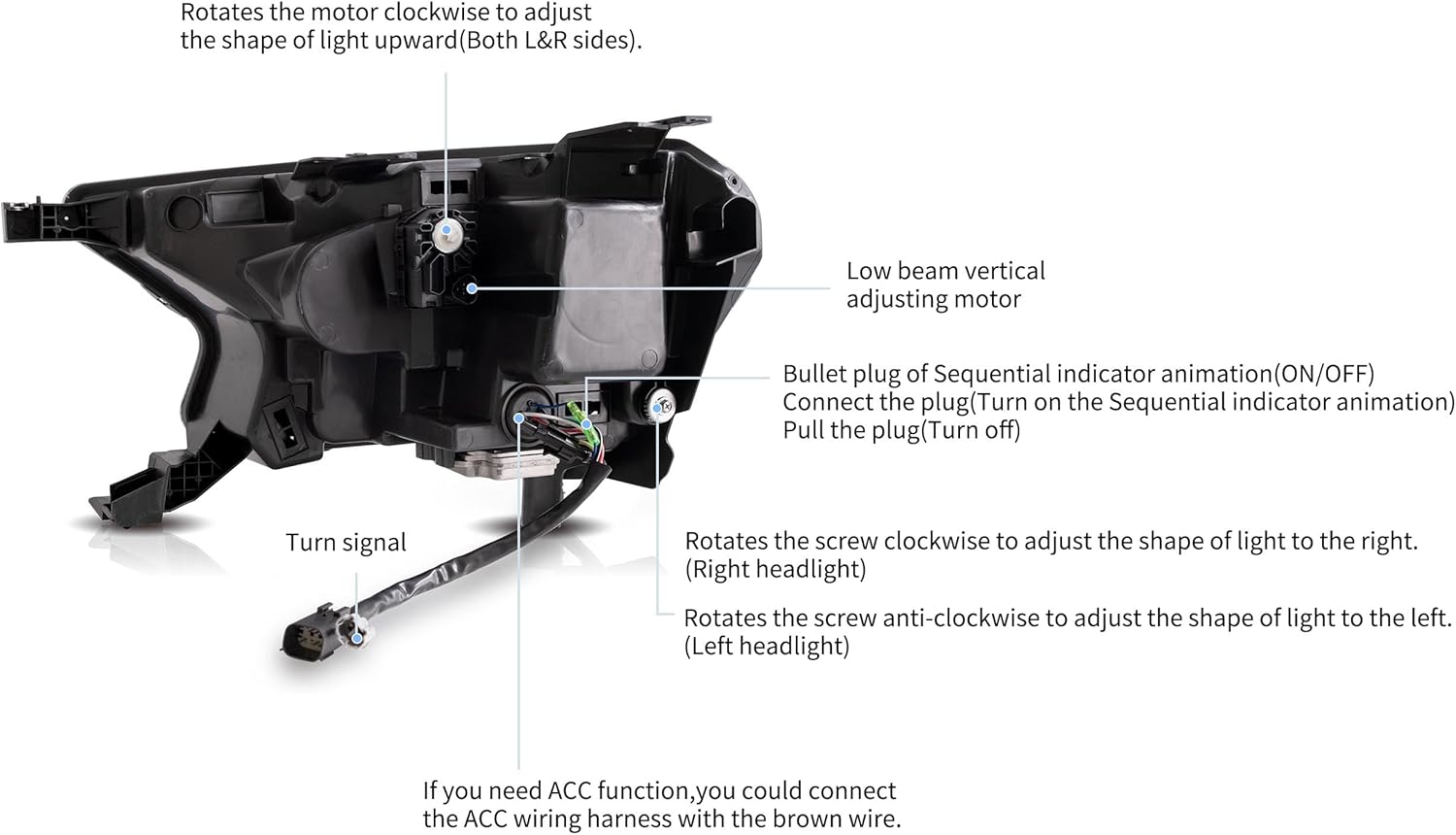 Rotates the motor clockwise to adjust the shape of light upward(Both L&R sides).

Low beam vertical adjusting motor

Bullet plug of Sequential indicator animation(ON/OFF)
Connect the plug(Turn on the Sequential indicator animation)
Pull the plug(Turn off)

Turn signal

Rotates the screw clockwise to adjust the shape of light to the right. (Right headlight)

Rotates the screw anti-clockwise to adjust the shape of light to the left. (Left headlight)

If you need ACC function,you could connect the ACC wiring harness with the brown wire.