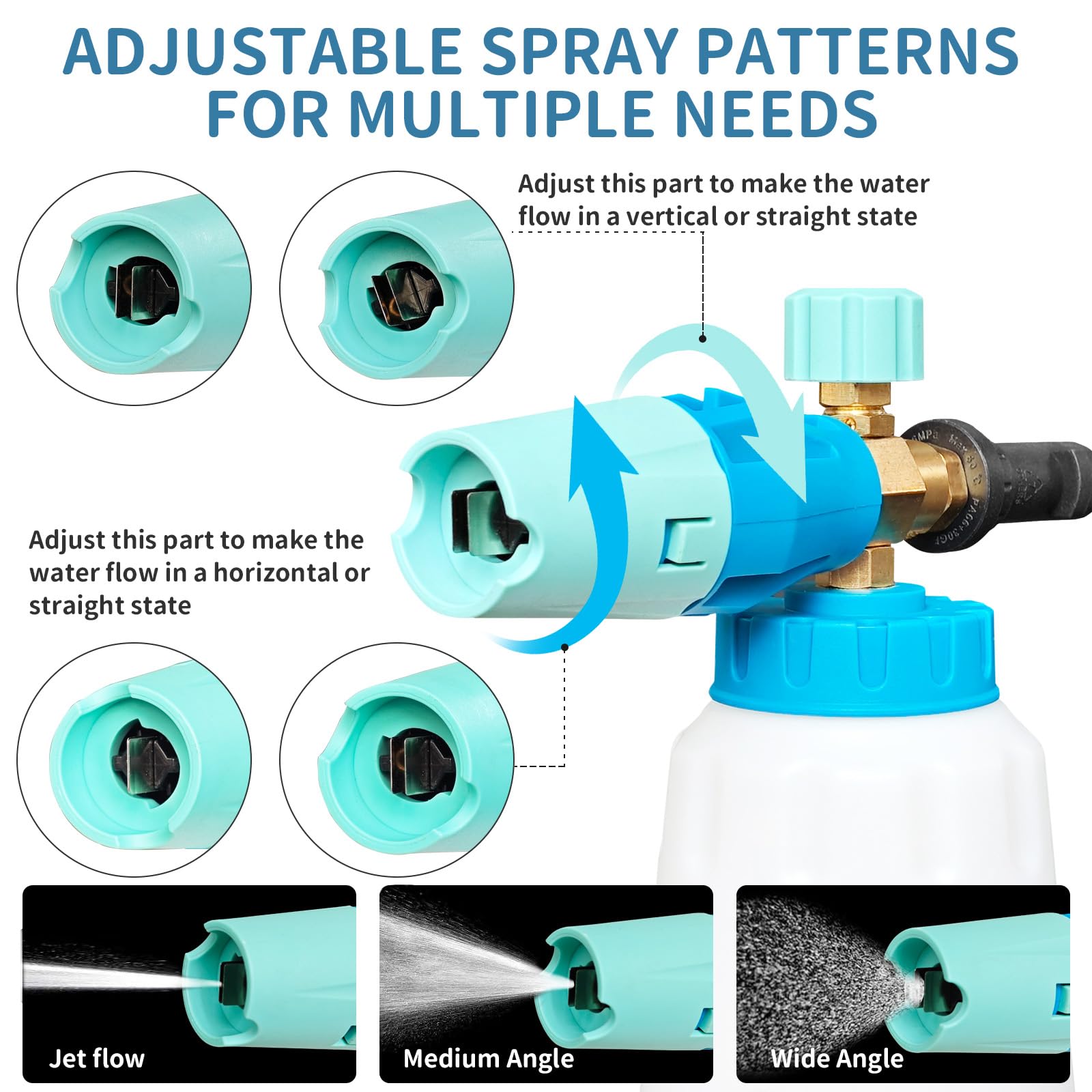 ADJUSTABLE SPRAY PATTERNS FOR MULTIPLE NEEDS

Adjust this part to make the water flow in a vertical or straight state

Adjust this part to make the water flow in a horizontal or straight state

Jet flow

Medium Angle

Wide Angle