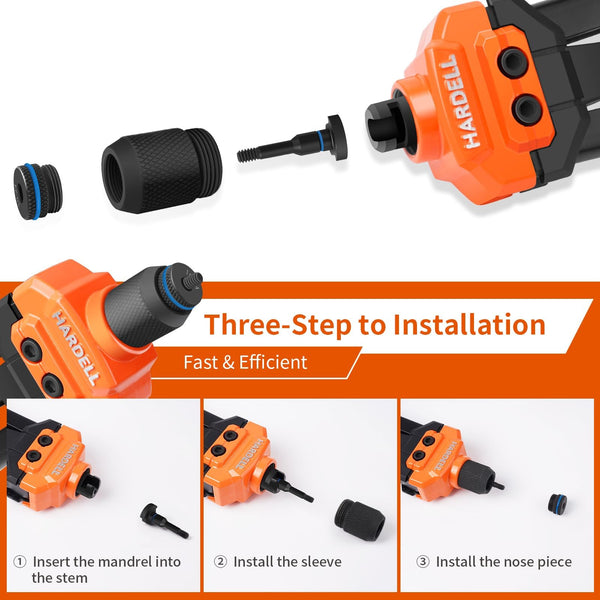 HARDELL

HARDELL

Three-Step to Installation

Fast & Efficient

HARDELL

HARDELL

HARDELL

① Insert the mandrel into the stem

② Install the sleeve

③ Install the nose piece