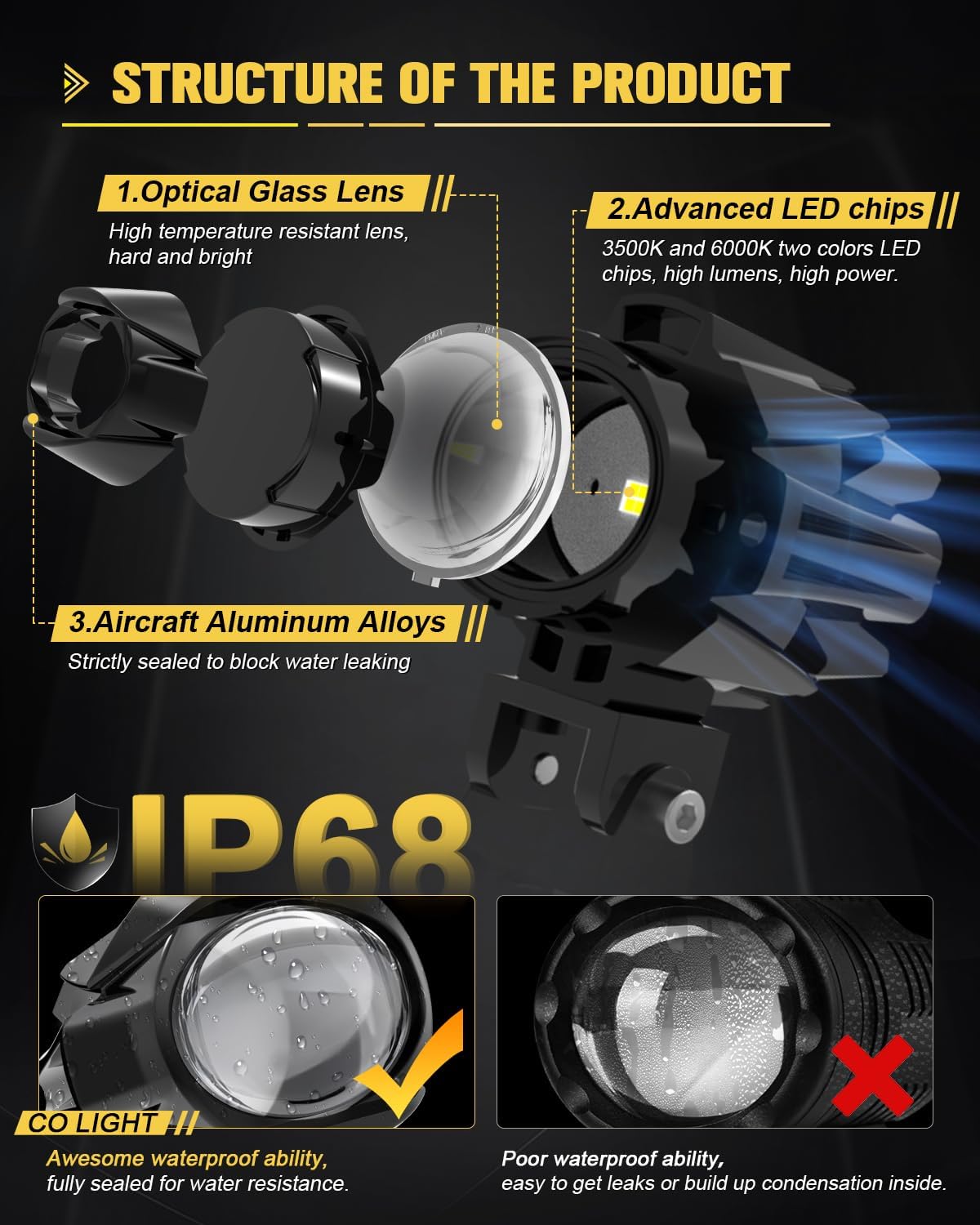 STRUCTURE OF THE PRODUCT

1.Optical Glass Lens

High temperature resistant lens, hard and bright

2.Advanced LED chips

3500K and 6000K two colors LED chips, high lumens, high power.

3.Aircraft Aluminum Alloys

Strictly sealed to block water leaking

IP68

CO LIGHT

Awesome waterproof ability, fully sealed for water resistance.

Poor waterproof ability, easy to get leaks or build up condensation inside.