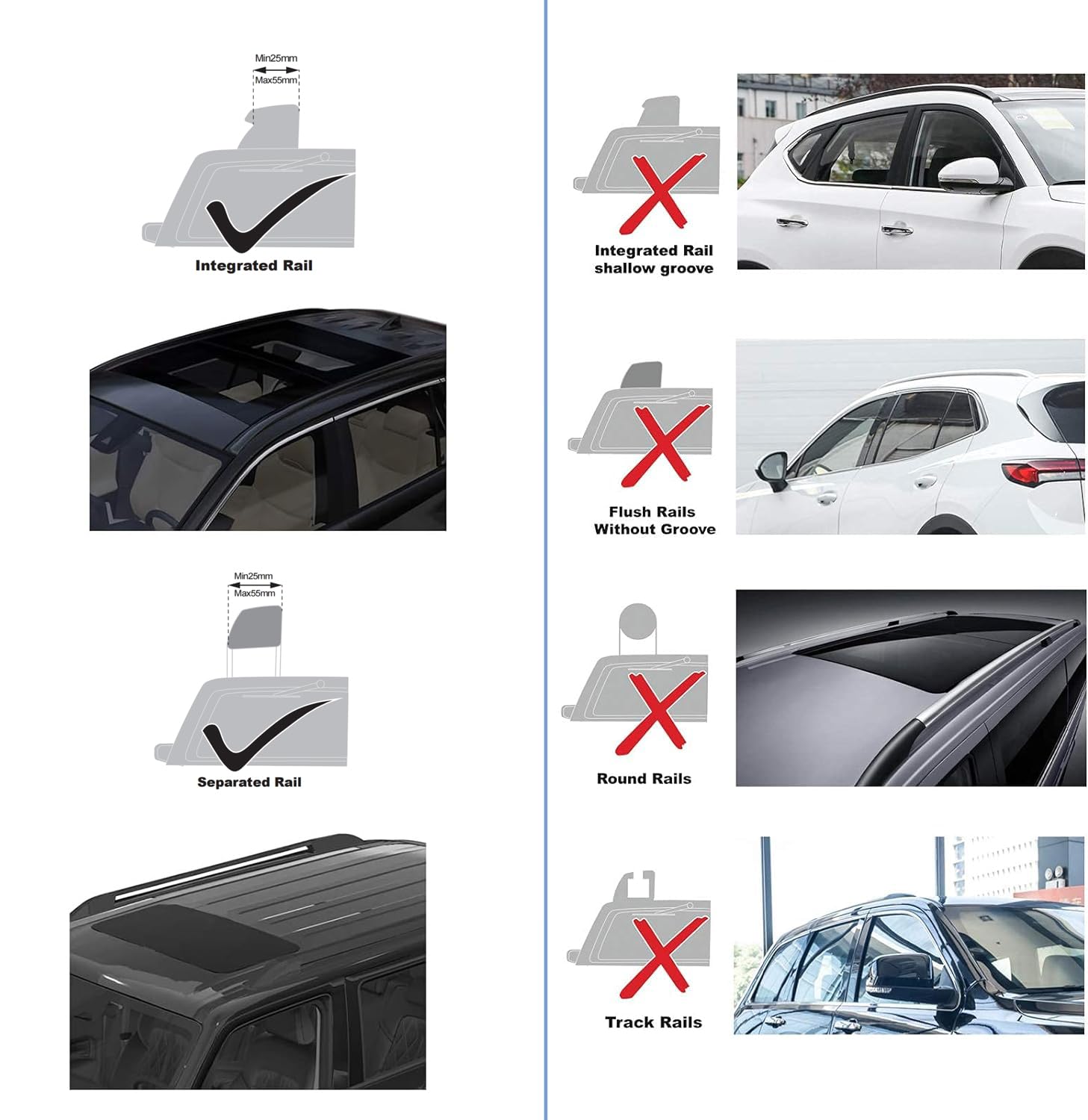 Min25mm
Max55mm

Integrated Rail

Min25mm
Max55mm

Separated Rail

Integrated Rail
shallow groove

Flush Rails
Without Groove

Round Rails

Track Rails