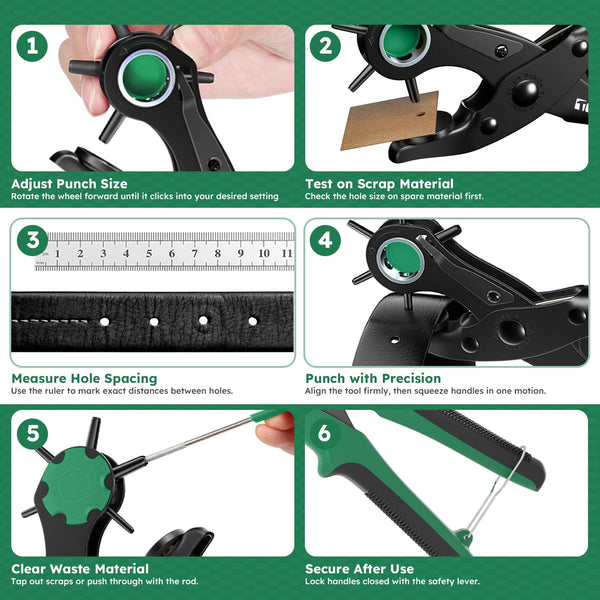 1

Adjust Punch Size
Rotate the wheel forward until it clicks into your desired setting

2

Test on Scrap Material
Check the hole size on spare material first.

3

cm 1 2 3 4 5 6 7 8 9 10 11

Measure Hole Spacing
Use the ruler to mark exact distances between holes.

4

Punch with Precision
Align the tool firmly, then squeeze handles in one motion.

5

Clear Waste Material
Tap out scraps or push through with the rod.

6

Secure After Use
Lock handles closed with the safety lever.