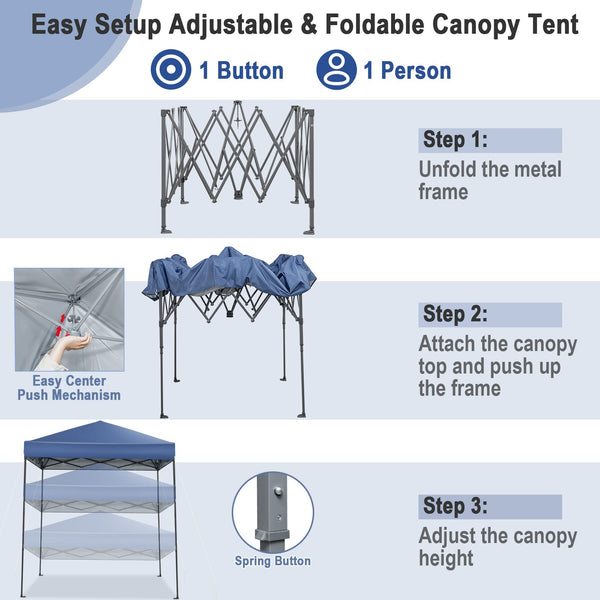 Easy Setup Adjustable & Foldable Canopy Tent

1 Button

1 Person

Step 1:
Unfold the metal frame

Easy Center Push Mechanism

Step 2:
Attach the canopy top and push up the frame

Spring Button

Step 3:
Adjust the canopy height