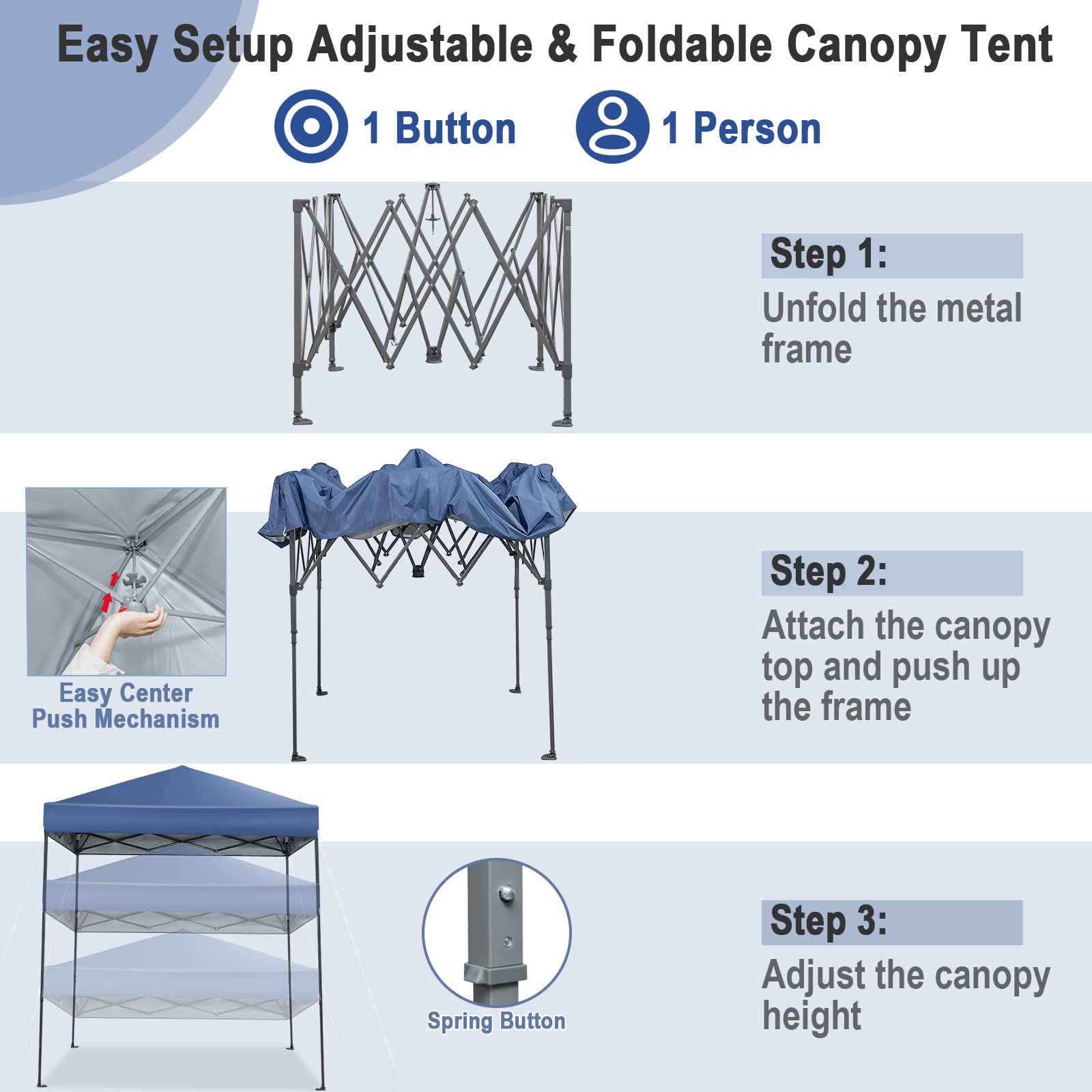 Easy Setup Adjustable & Foldable Canopy Tent

1 Button

1 Person

Step 1:
Unfold the metal frame

Easy Center Push Mechanism

Step 2:
Attach the canopy top and push up the frame

Spring Button

Step 3:
Adjust the canopy height