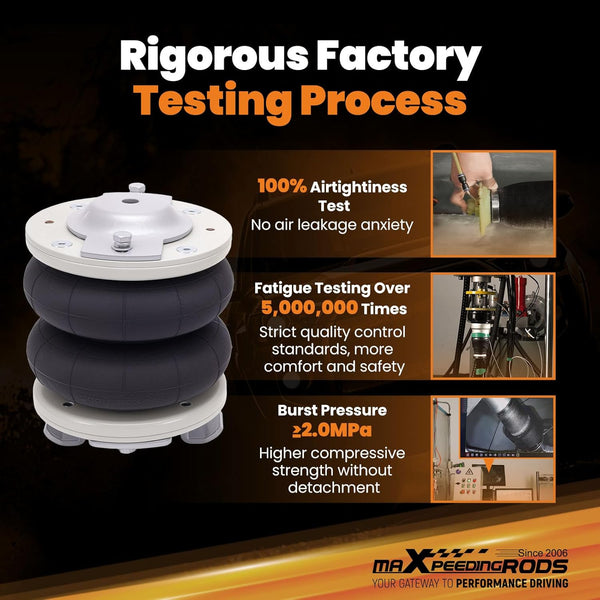 Rigorous Factory Testing Process

100% Airtightiness Test
No air leakage anxiety

Fatigue Testing Over 5,000,000 Times
Strict quality control standards, more comfort and safety

Burst Pressure ≥2.0MPa
Higher compressive strength without detachment

Since 2006
maXpeedingRODS
YOUR GATEWAY TO PERFORMANCE DRIVING