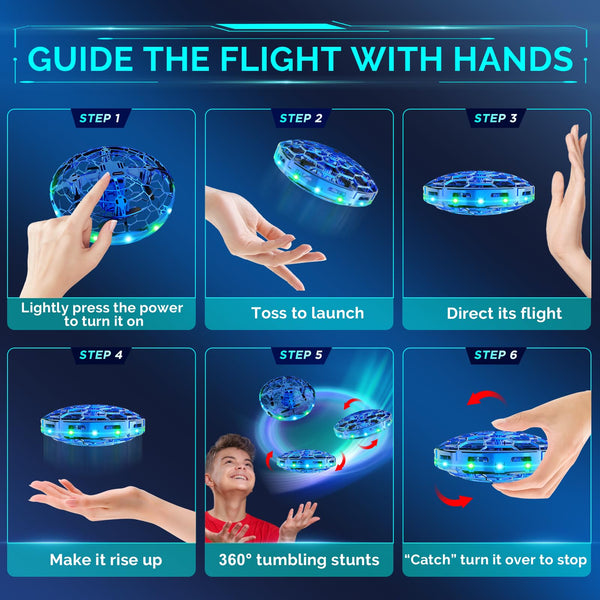 GUIDE THE FLIGHT WITH HANDS

STEP 1
Lightly press the power to turn it on

STEP 2
Toss to launch

STEP 3
Direct its flight

STEP 4
Make it rise up

STEP 5
360° tumbling stunts

STEP 6
"Catch" turn it over to stop