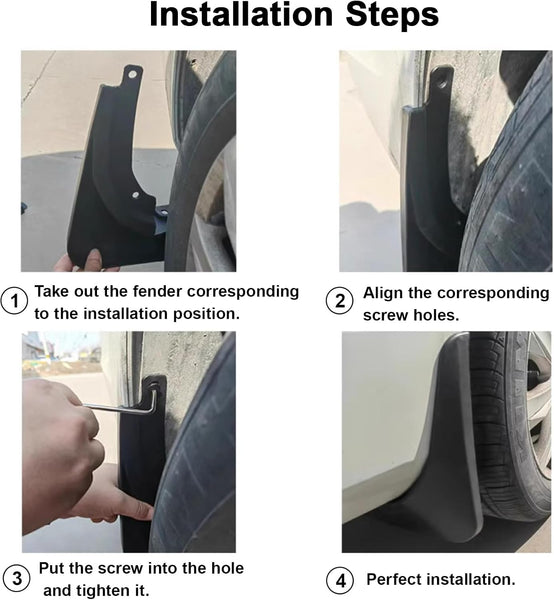 Installation Steps

1 Take out the fender corresponding to the installation position.

2 Align the corresponding screw holes.

3 Put the screw into the hole and tighten it.

4 Perfect installation.