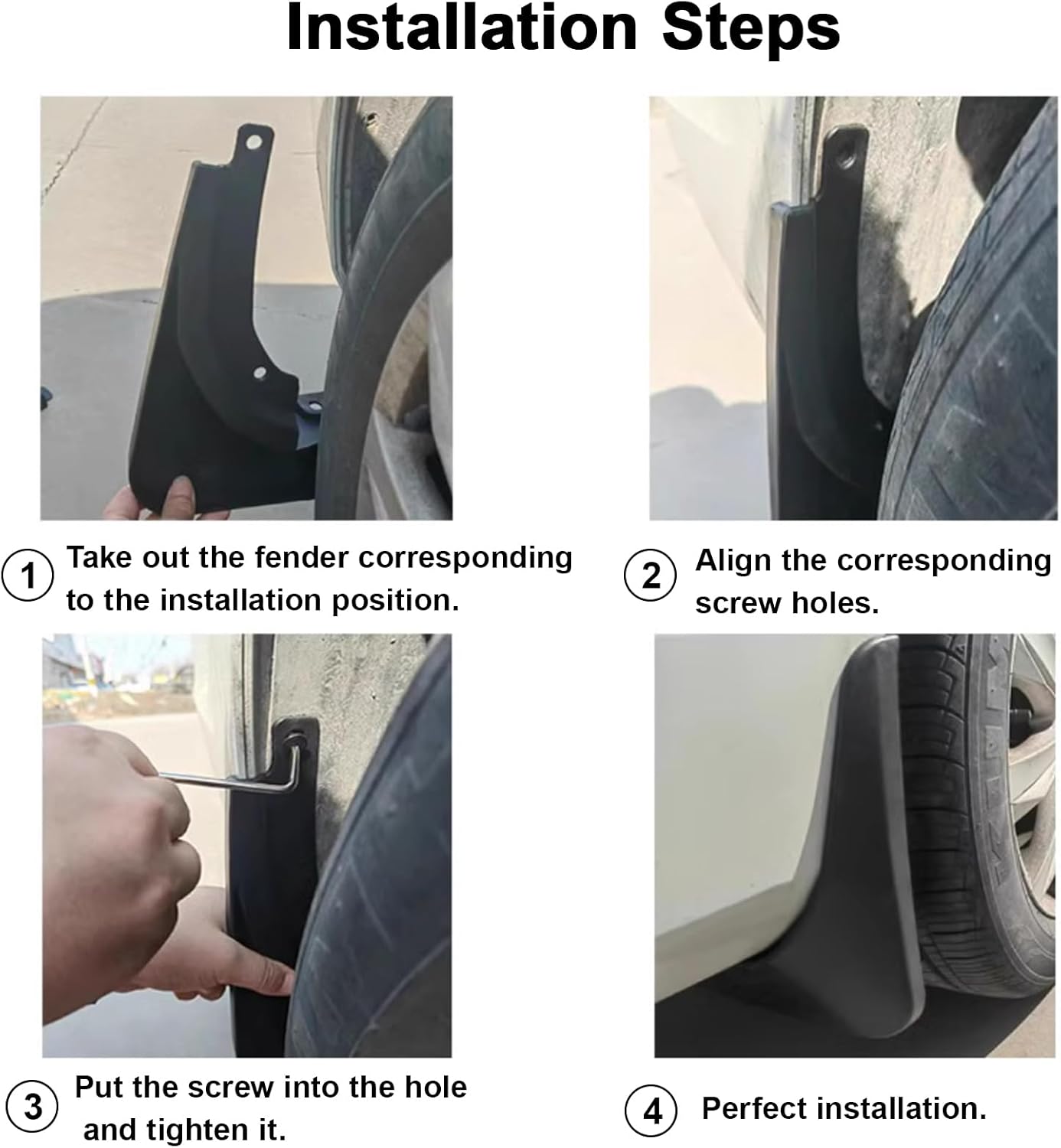 Installation Steps

1 Take out the fender corresponding to the installation position.

2 Align the corresponding screw holes.

3 Put the screw into the hole and tighten it.

4 Perfect installation.