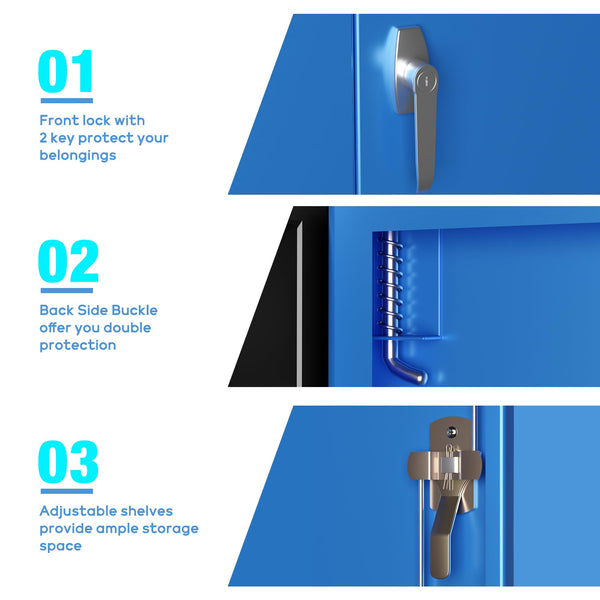 01

Front lock with 2 key protect your belongings

02

Back Side Buckle offer you double protection

03

Adjustable shelves provide ample storage space