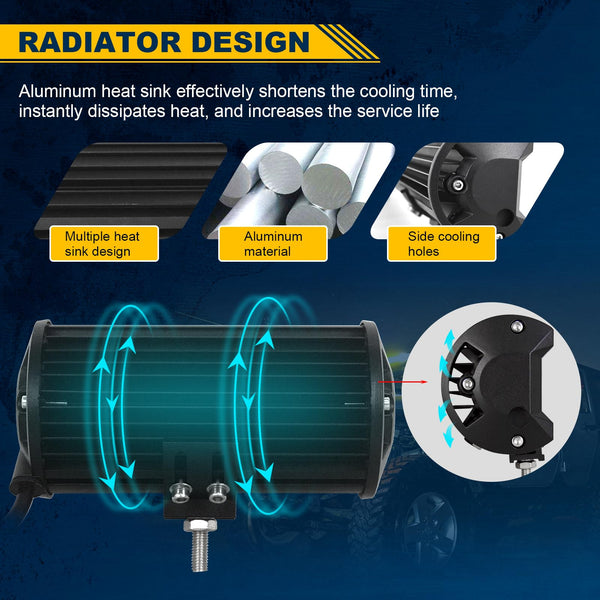 RADIATOR DESIGN

Aluminum heat sink effectively shortens the cooling time, instantly dissipates heat, and increases the service life

Multiple heat sink design

Aluminum material

Side cooling holes