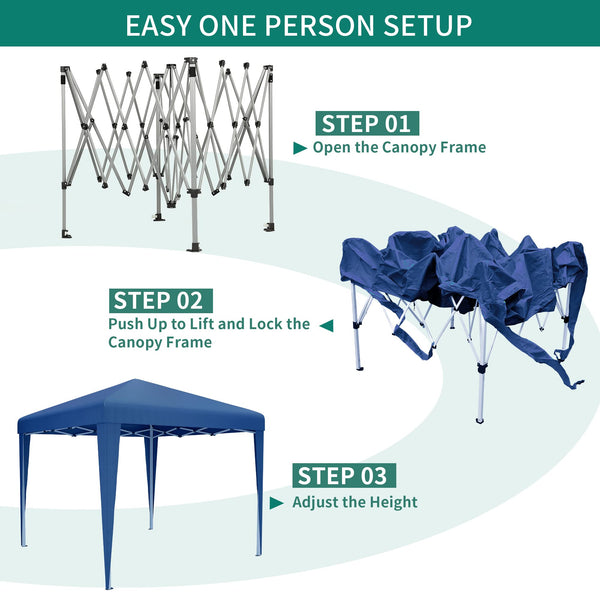 EASY ONE PERSON SETUP

STEP 01

► Open the Canopy Frame

STEP 02

Push Up to Lift and Lock the Canopy Frame ◄

STEP 03

► Adjust the Height