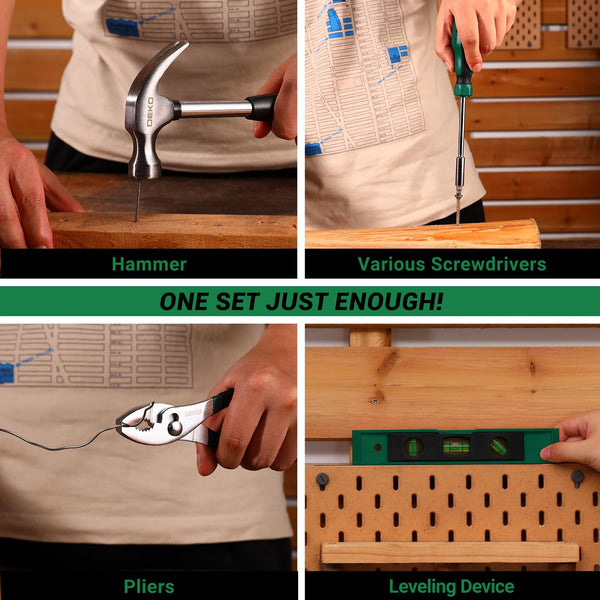 DEKO

Hammer

Various Screwdrivers

ONE SET JUST ENOUGH!

DEKO

Pliers

Leveling Device