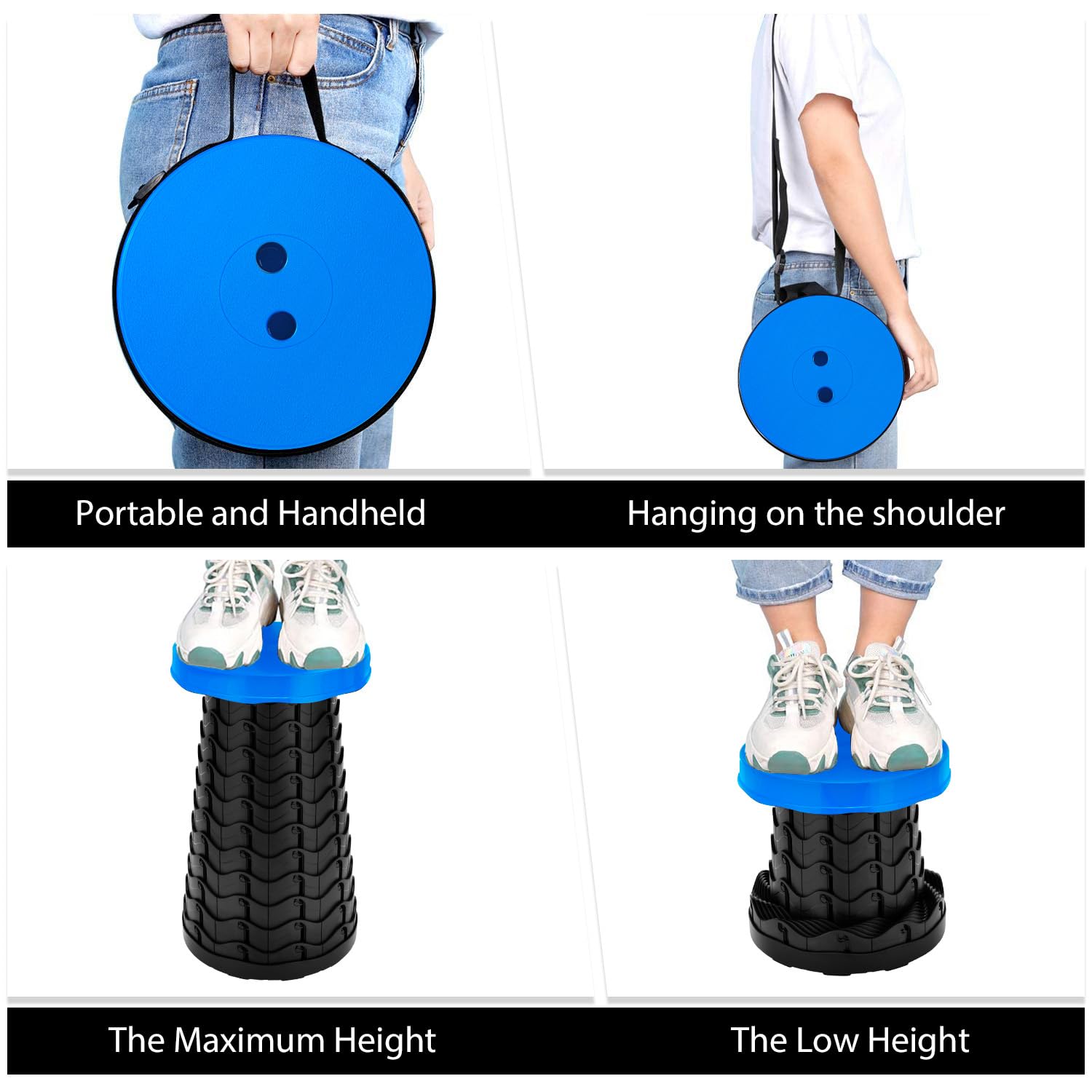 Portable and Handheld

Hanging on the shoulder

The Maximum Height

The Low Height