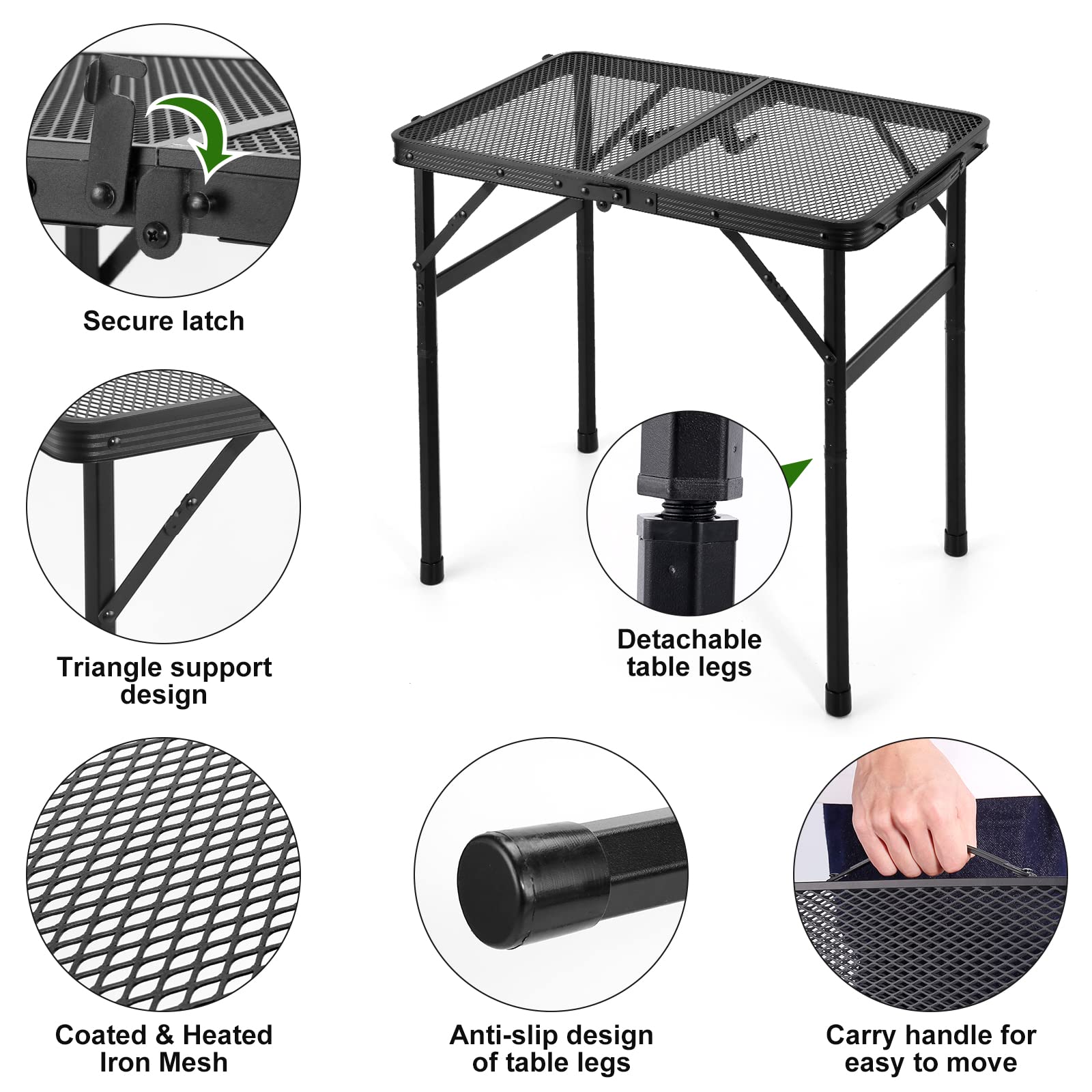 Secure latch

Triangle support design

Detachable table legs

Coated & Heated Iron Mesh

Anti-slip design of table legs

Carry handle for easy to move