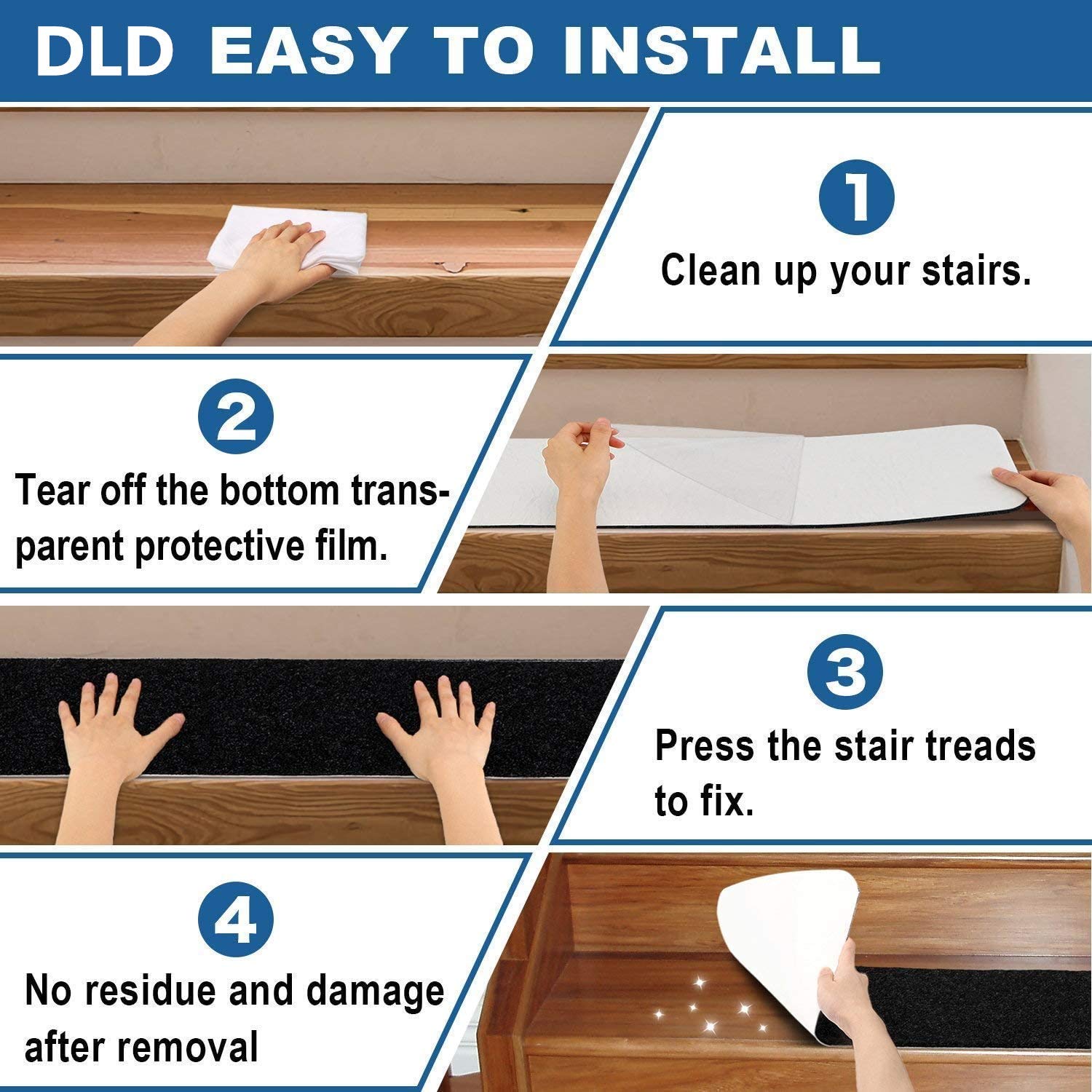 DLD EASY TO INSTALL

1

Clean up your stairs.

2

Tear off the bottom transparent protective film.

3

Press the stair treads to fix.

4

No residue and damage after removal