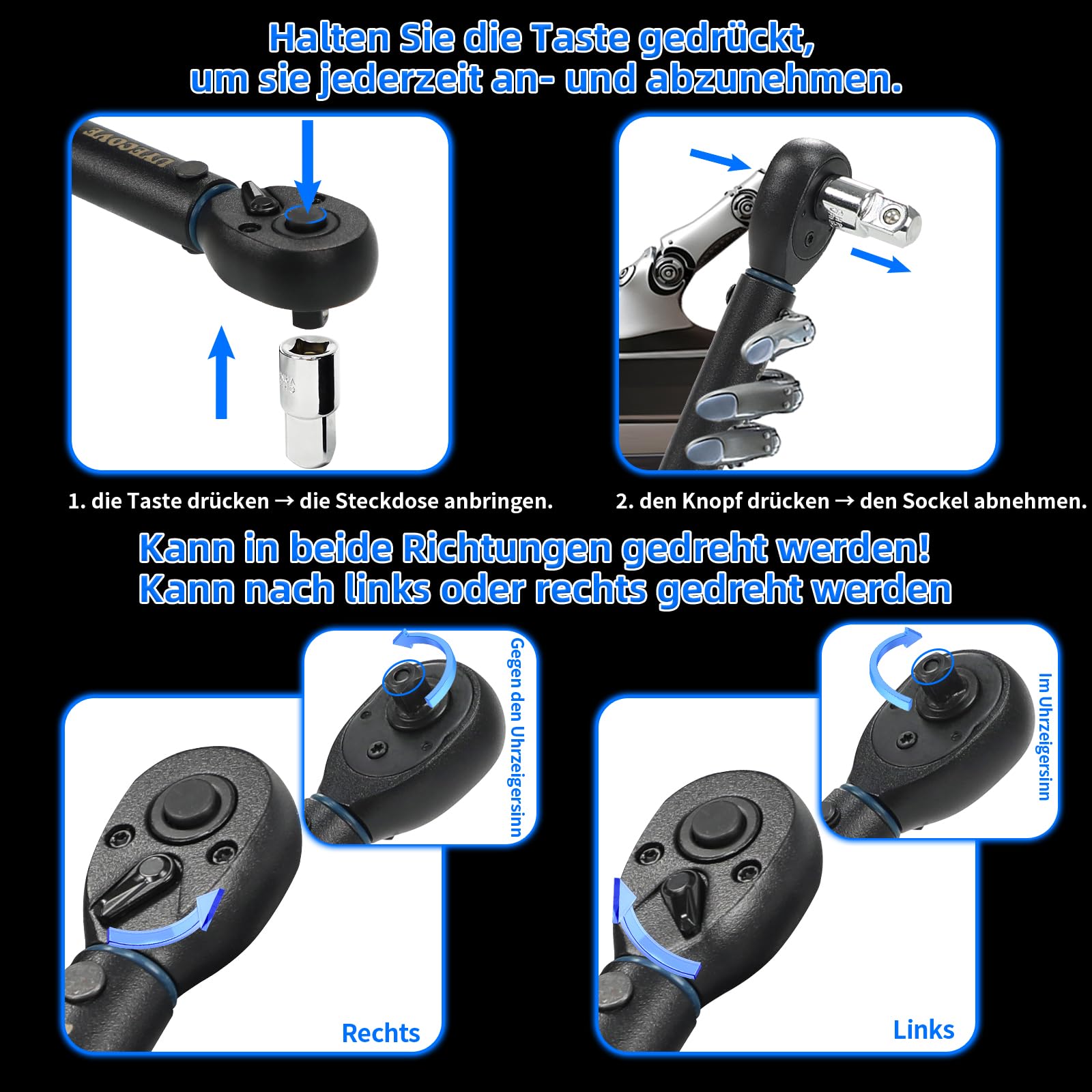 Halten Sie die Taste gedrückt, um sie jederzeit an- und abzunehmen.

UYECOVE

1. die Taste drücken → die Steckdose anbringen.

2. den Knopf drücken → den Sockel abnehmen.

Kann in beide Richtungen gedreht werden! Kann nach links oder rechts gedreht werden

Gegen den Uhrzeigersinn

Rechts

Im Uhrzeigersinn

Links