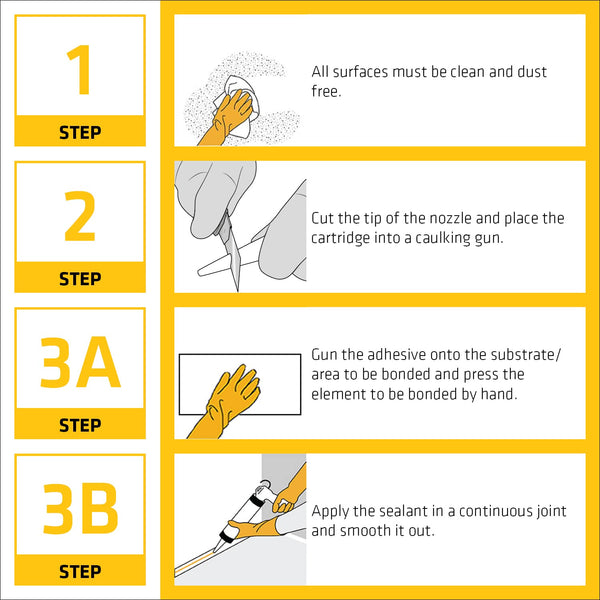 1
STEP

All surfaces must be clean and dust free.

2
STEP

Cut the tip of the nozzle and place the cartridge into a caulking gun.

3A
STEP

Gun the adhesive onto the substrate/ area to be bonded and press the element to be bonded by hand.

3B
STEP

Apply the sealant in a continuous joint and smooth it out.