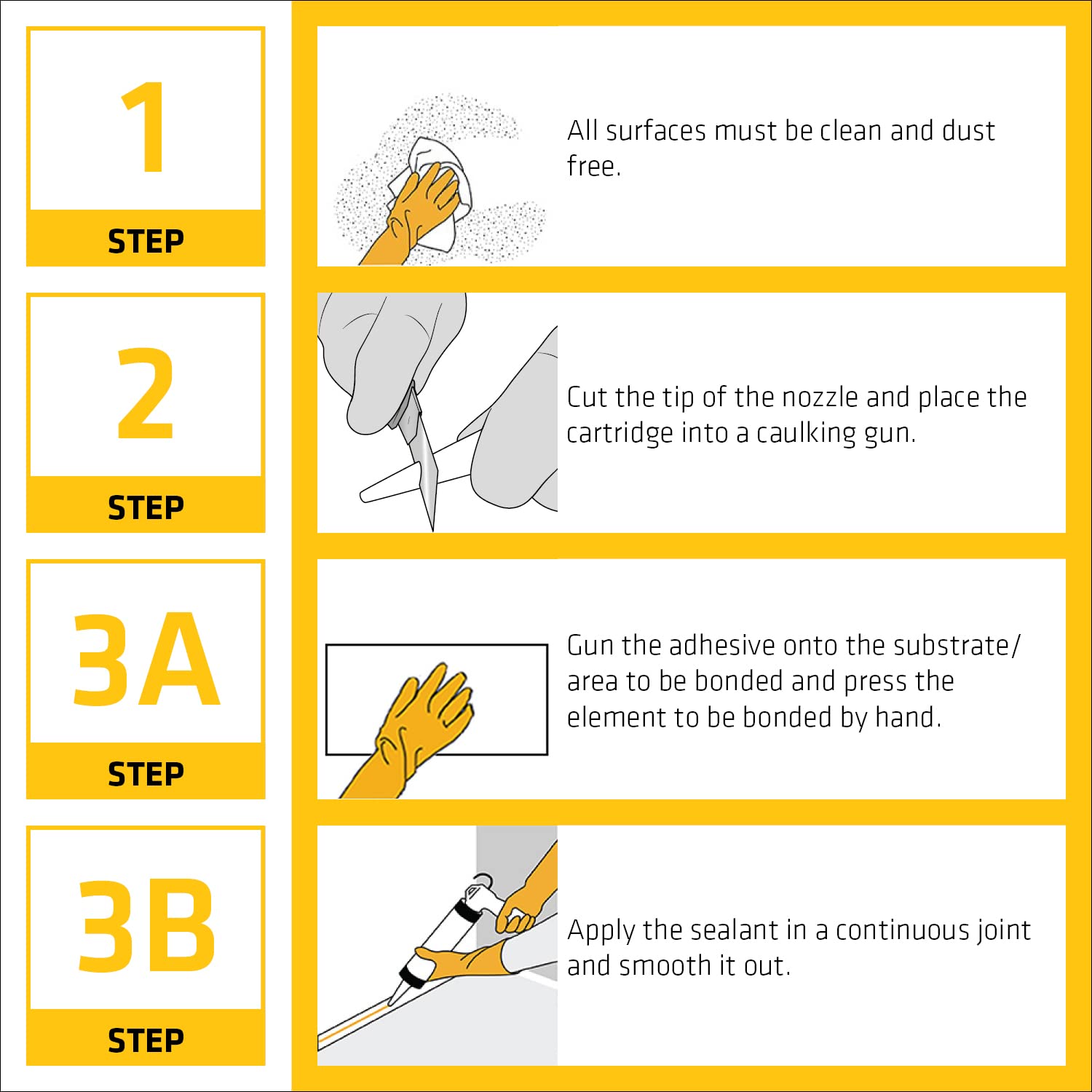 1
STEP

All surfaces must be clean and dust free.

2
STEP

Cut the tip of the nozzle and place the cartridge into a caulking gun.

3A
STEP

Gun the adhesive onto the substrate/ area to be bonded and press the element to be bonded by hand.

3B
STEP

Apply the sealant in a continuous joint and smooth it out.