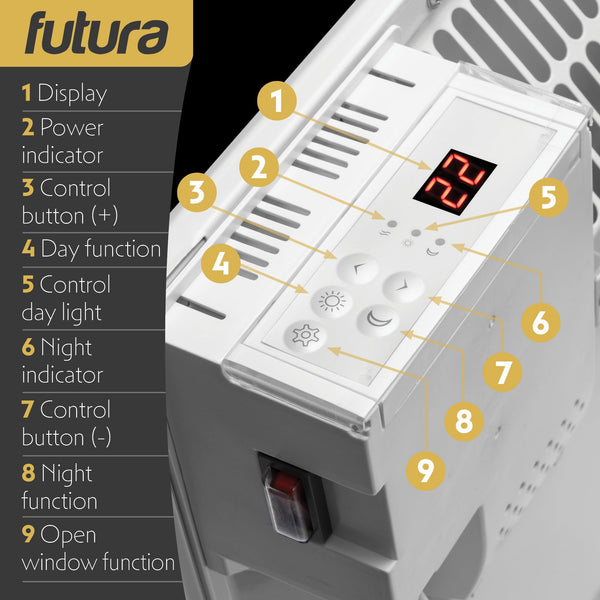 futura

1 Display
2 Power indicator
3 Control button (+)
4 Day function
5 Control day light
6 Night indicator
7 Control button (-)
8 Night function
9 Open window function

1
2
3
4
5
6
7
8
9

22