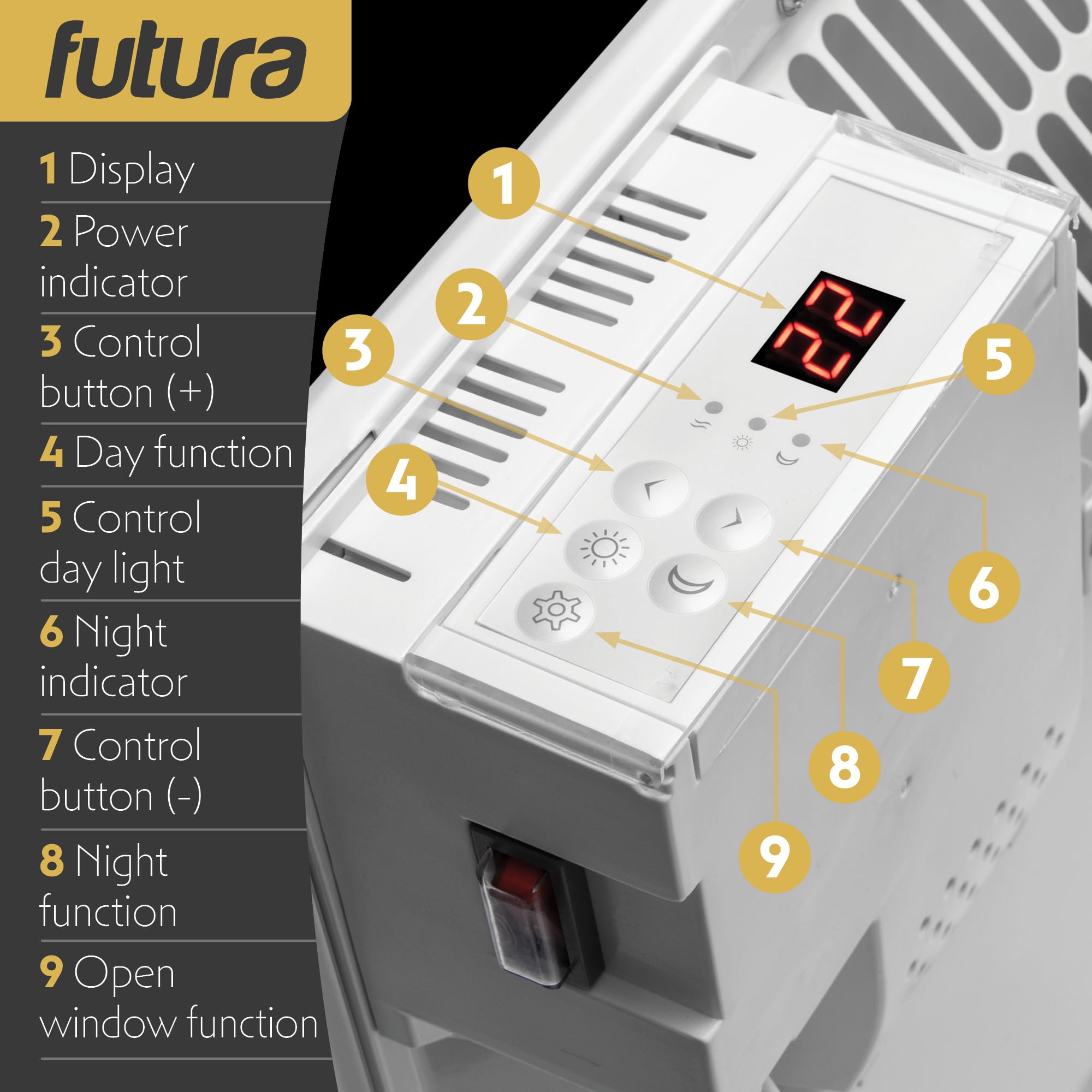 futura

1 Display

2 Power indicator

3 Control button (+)

4 Day function

5 Control day light

6 Night indicator

7 Control button (-)

8 Night function

9 Open window function

1

2

3

4

5

6

7

8

9

22