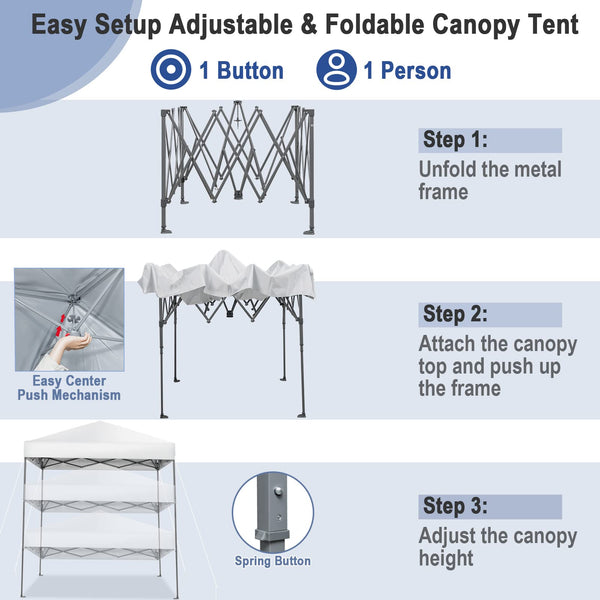 Easy Setup Adjustable & Foldable Canopy Tent

1 Button

1 Person

Step 1:
Unfold the metal frame

Easy Center Push Mechanism

Step 2:
Attach the canopy top and push up the frame

Spring Button

Step 3:
Adjust the canopy height