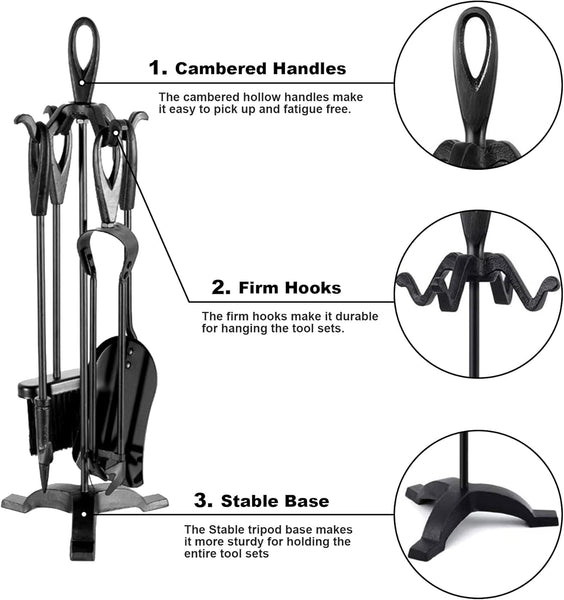 1. Cambered Handles

The cambered hollow handles make it easy to pick up and fatigue free.

2. Firm Hooks

The firm hooks make it durable for hanging the tool sets.

3. Stable Base

The Stable tripod base makes it more sturdy for holding the entire tool sets