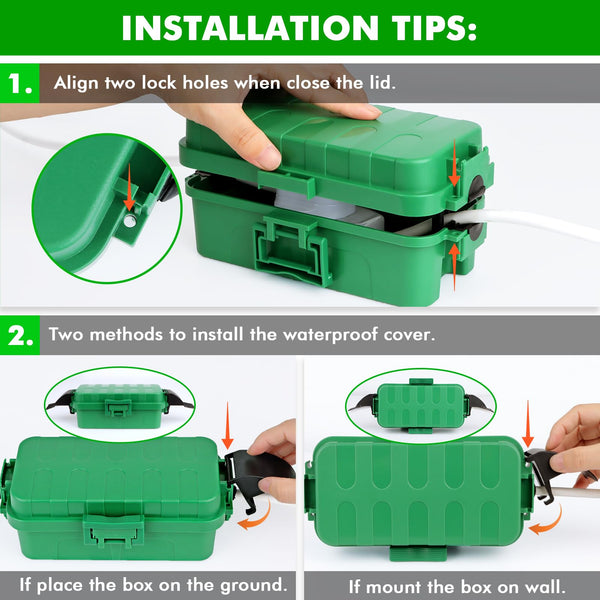 INSTALLATION TIPS:

1. Align two lock holes when close the lid.

2. Two methods to install the waterproof cover.

If place the box on the ground.

If mount the box on wall.