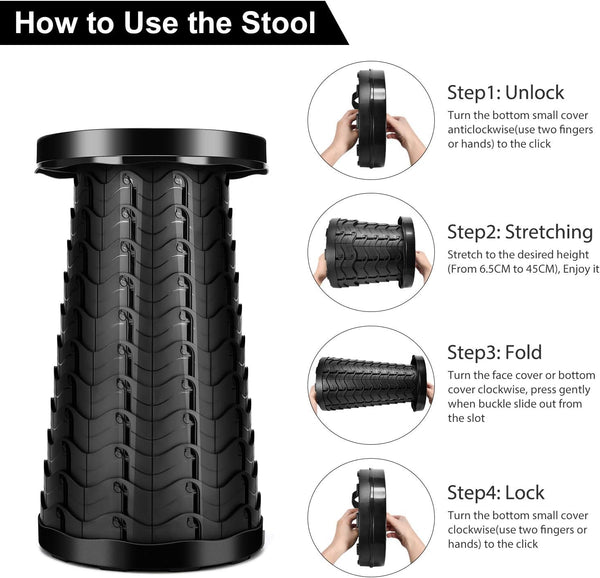 How to Use the Stool

Step1: Unlock
Turn the bottom small cover anticlockwise(use two fingers or hands) to the click

Step2: Stretching
Stretch to the desired height (From 6.5CM to 45CM), Enjoy it

Step3: Fold
Turn the face cover or bottom cover clockwise, press gently when buckle slide out from the slot

Step4: Lock
Turn the bottom small cover clockwise(use two fingers or hands) to the click