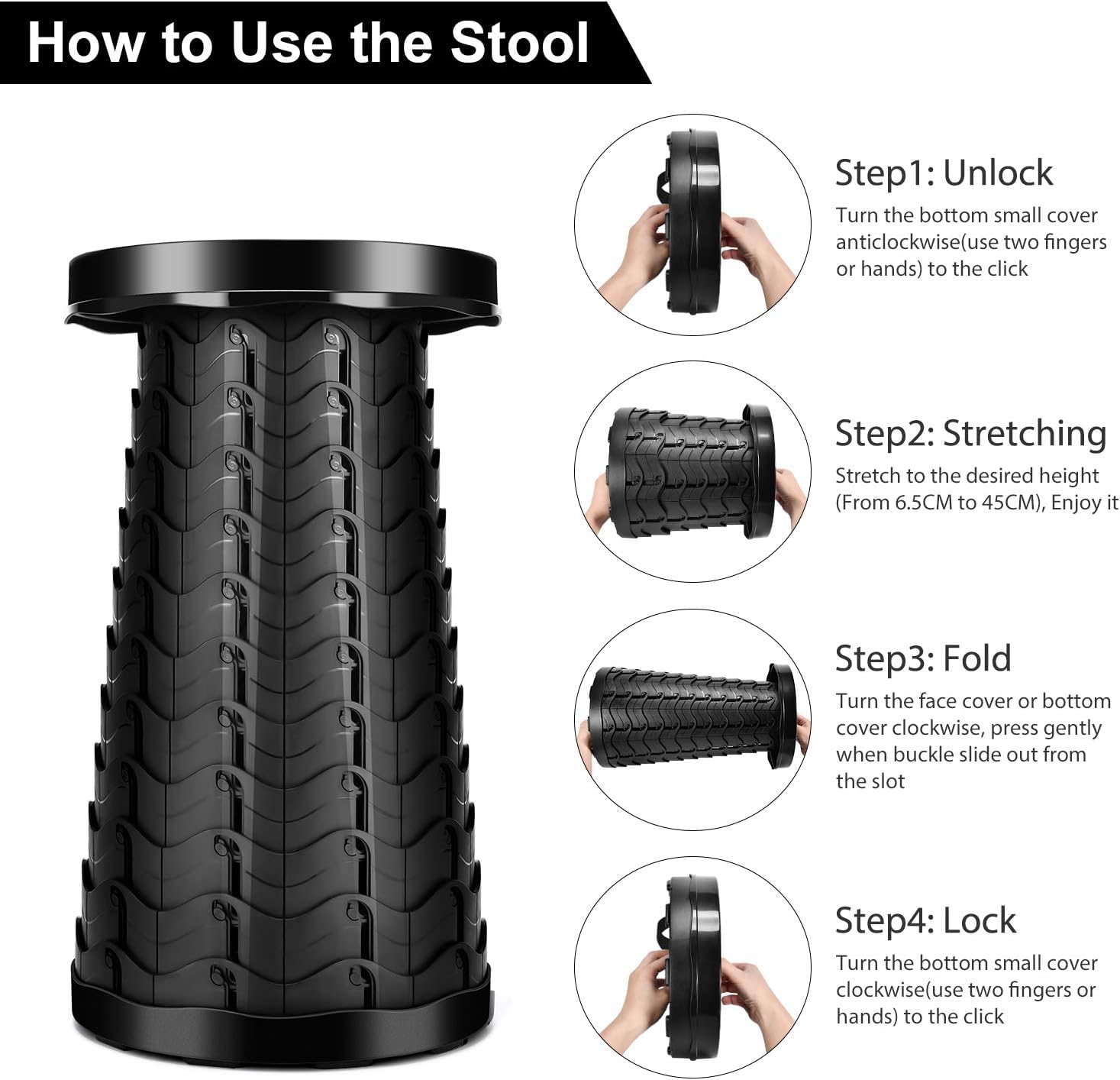 How to Use the Stool

Step1: Unlock

Turn the bottom small cover anticlockwise(use two fingers or hands) to the click

Step2: Stretching

Stretch to the desired height (From 6.5CM to 45CM), Enjoy it

Step3: Fold

Turn the face cover or bottom cover clockwise, press gently when buckle slide out from the slot

Step4: Lock

Turn the bottom small cover clockwise(use two fingers or hands) to the click