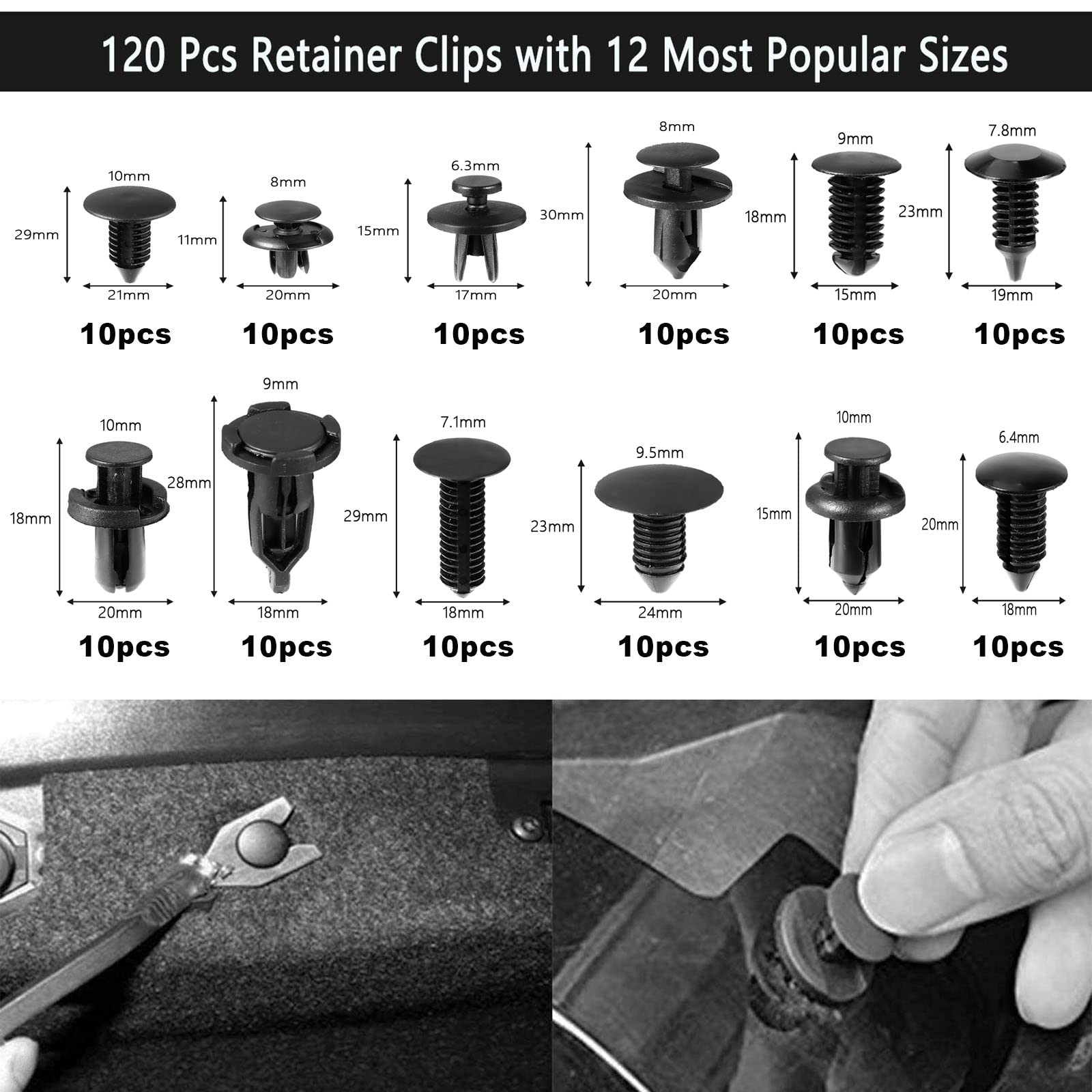 120 Pcs Retainer Clips with 12 Most Popular Sizes

10mm
29mm
21mm
10pcs

8mm
11mm
20mm
10pcs

6.3mm
15mm
17mm
10pcs

8mm
30mm
20mm
10pcs

9mm
18mm
15mm
10pcs

7.8mm
23mm
19mm
10pcs

10mm
18mm
20mm
10pcs

9mm
28mm
18mm
10pcs

7.1mm
29mm
18mm
10pcs

9.5mm
23mm
24mm
10pcs

10mm
15mm
20mm
10pcs

6.4mm
20mm
18mm
10pcs