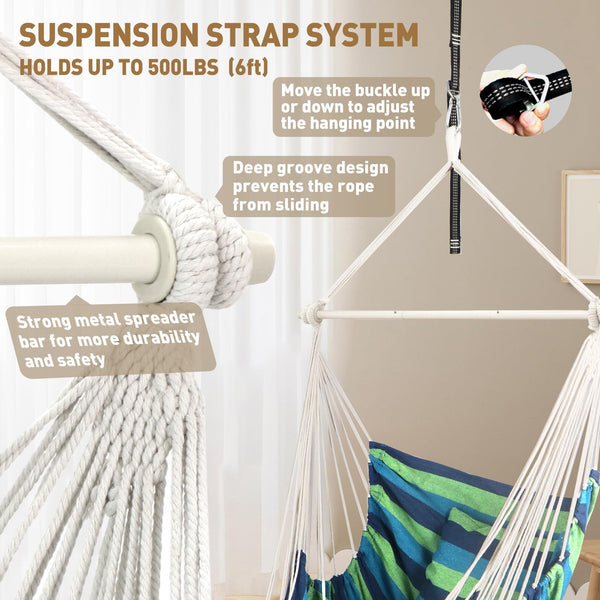 SUSPENSION STRAP SYSTEM
HOLDS UP TO 500LBS (6ft)

Move the buckle up or down to adjust the hanging point

Deep groove design prevents the rope from sliding

Strong metal spreader bar for more durability and safety