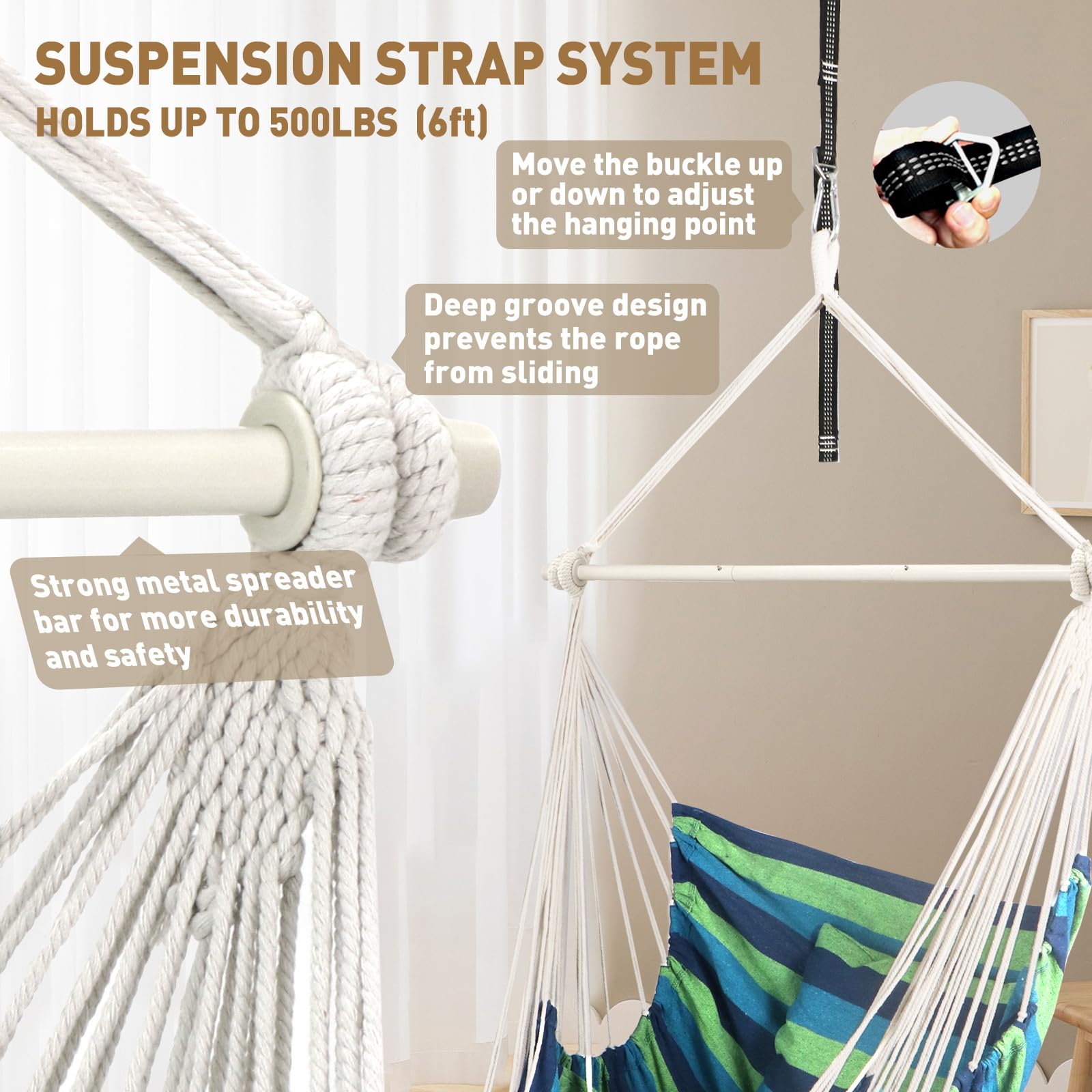 SUSPENSION STRAP SYSTEM
HOLDS UP TO 500LBS (6ft)

Move the buckle up or down to adjust the hanging point

Deep groove design prevents the rope from sliding

Strong metal spreader bar for more durability and safety