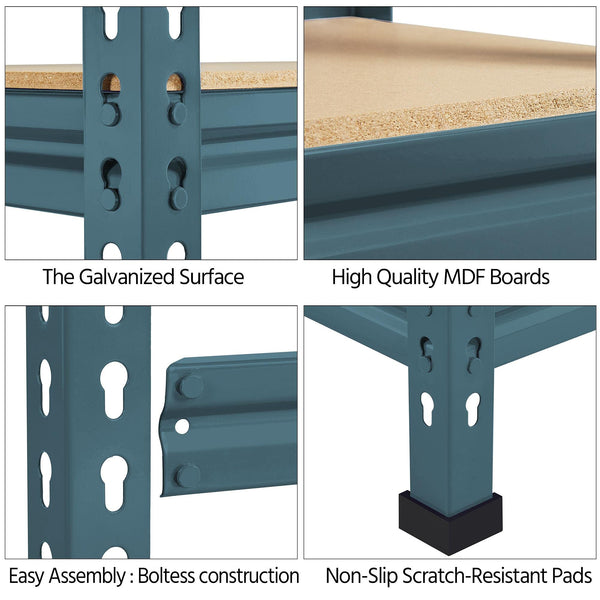 The Galvanized Surface

High Quality MDF Boards

Easy Assembly : Boltess construction

Non-Slip Scratch-Resistant Pads