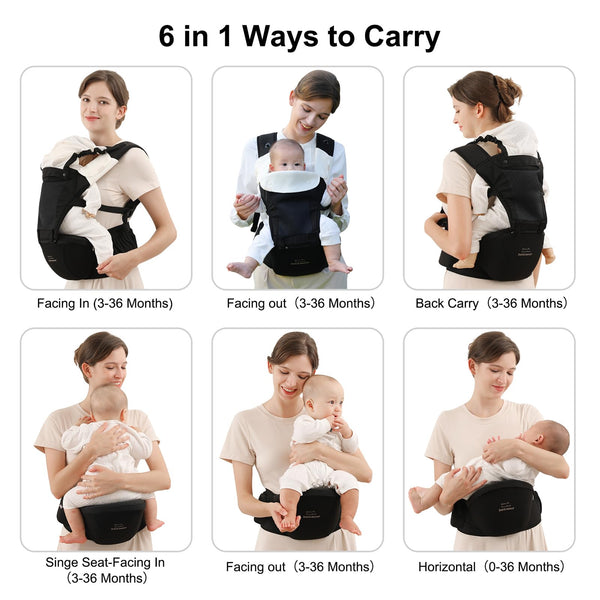 6 in 1 Ways to Carry

Facing In (3-36 Months)

Facing out（3-36 Months)

Back Carry（3-36 Months)

Singe Seat-Facing In（3-36 Months)

Facing out（3-36 Months)

Horizontal（0-36 Months)