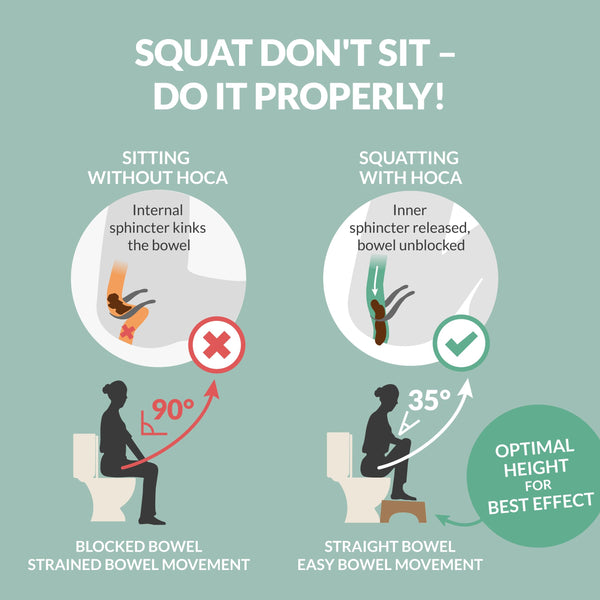 SQUAT DON'T SIT – DO IT PROPERLY!

SITTING WITHOUT HOCA

Internal sphincter kinks the bowel

90°

BLOCKED BOWEL
STRAINED BOWEL MOVEMENT

SQUATTING WITH HOCA

Inner sphincter released, bowel unblocked

35°

OPTIMAL HEIGHT FOR BEST EFFECT

STRAIGHT BOWEL
EASY BOWEL MOVEMENT