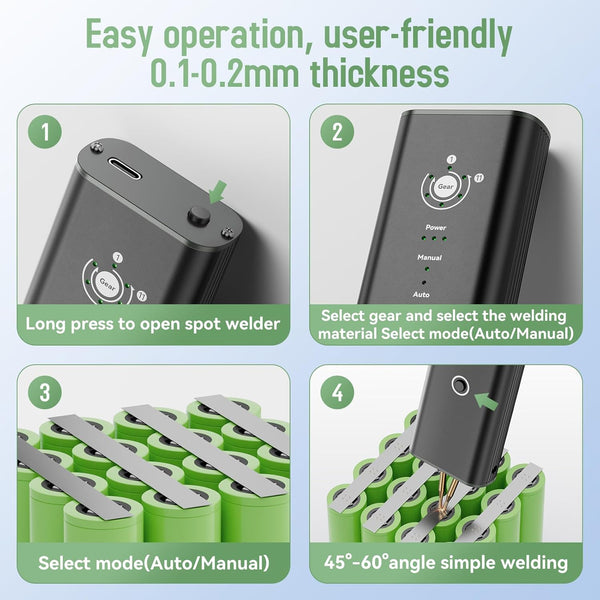 Easy operation, user-friendly
0.1-0.2mm thickness

1

1
Gear
11

Long press to open spot welder

2

1
Gear
11
Power
Manual
Auto

Select gear and select the welding material Select mode(Auto/Manual)

3

Select mode(Auto/Manual)

4

45°-60°angle simple welding