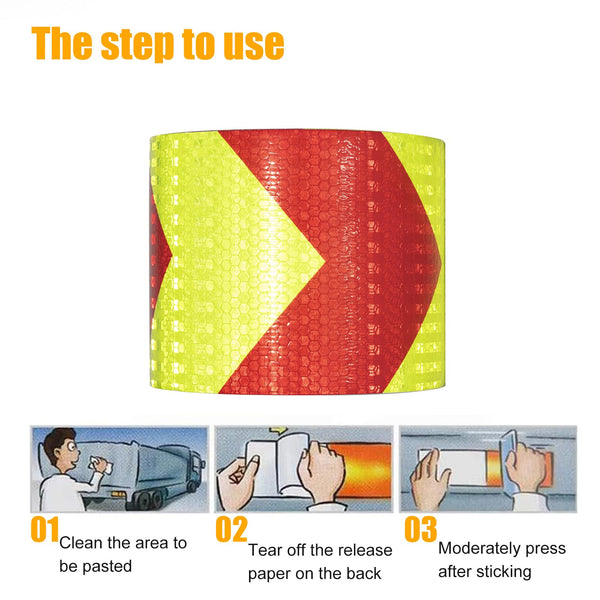 The step to use

01 Clean the area to be pasted

02 Tear off the release paper on the back

03 Moderately press after sticking