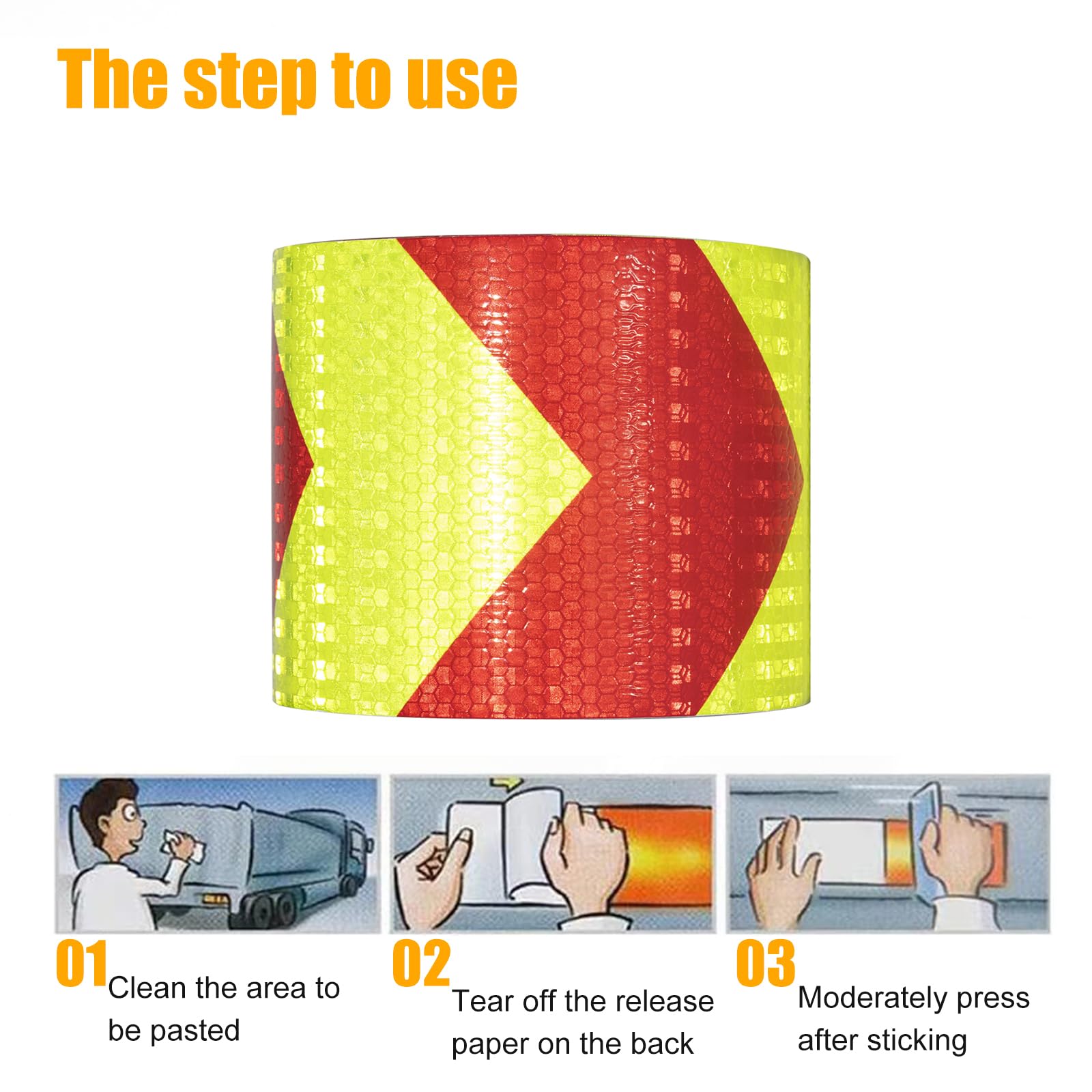 The step to use

01 Clean the area to be pasted

02 Tear off the release paper on the back

03 Moderately press after sticking