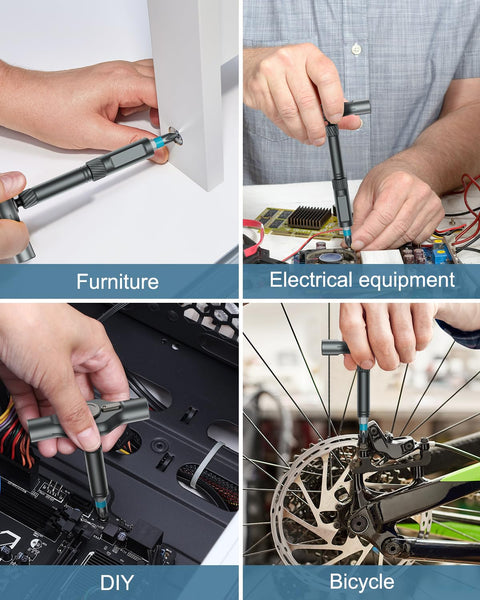 Furniture

Electrical equipment

DIY

Bicycle