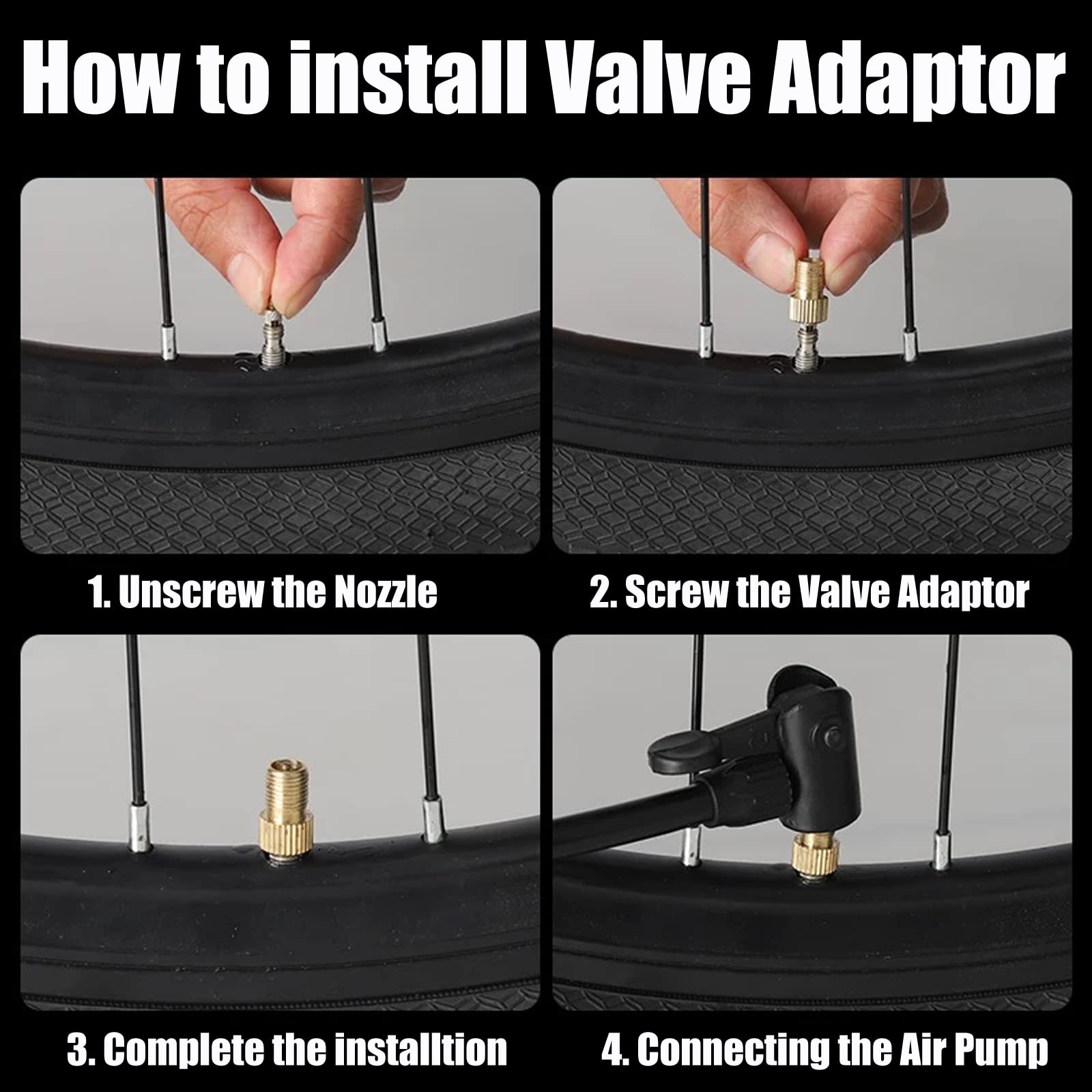 How to install Valve Adaptor

1. Unscrew the Nozzle

2. Screw the Valve Adaptor

3. Complete the installtion

4. Connecting the Air Pump