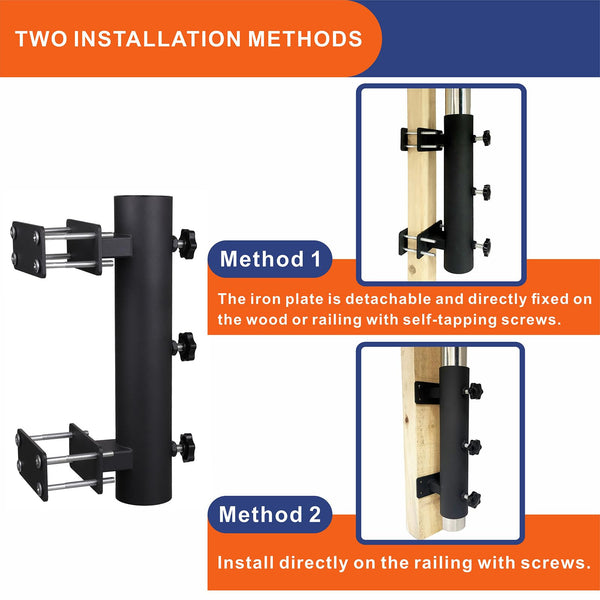 TWO INSTALLATION METHODS

Method 1

The iron plate is detachable and directly fixed on the wood or railing with self-tapping screws.

Method 2

Install directly on the railing with screws.