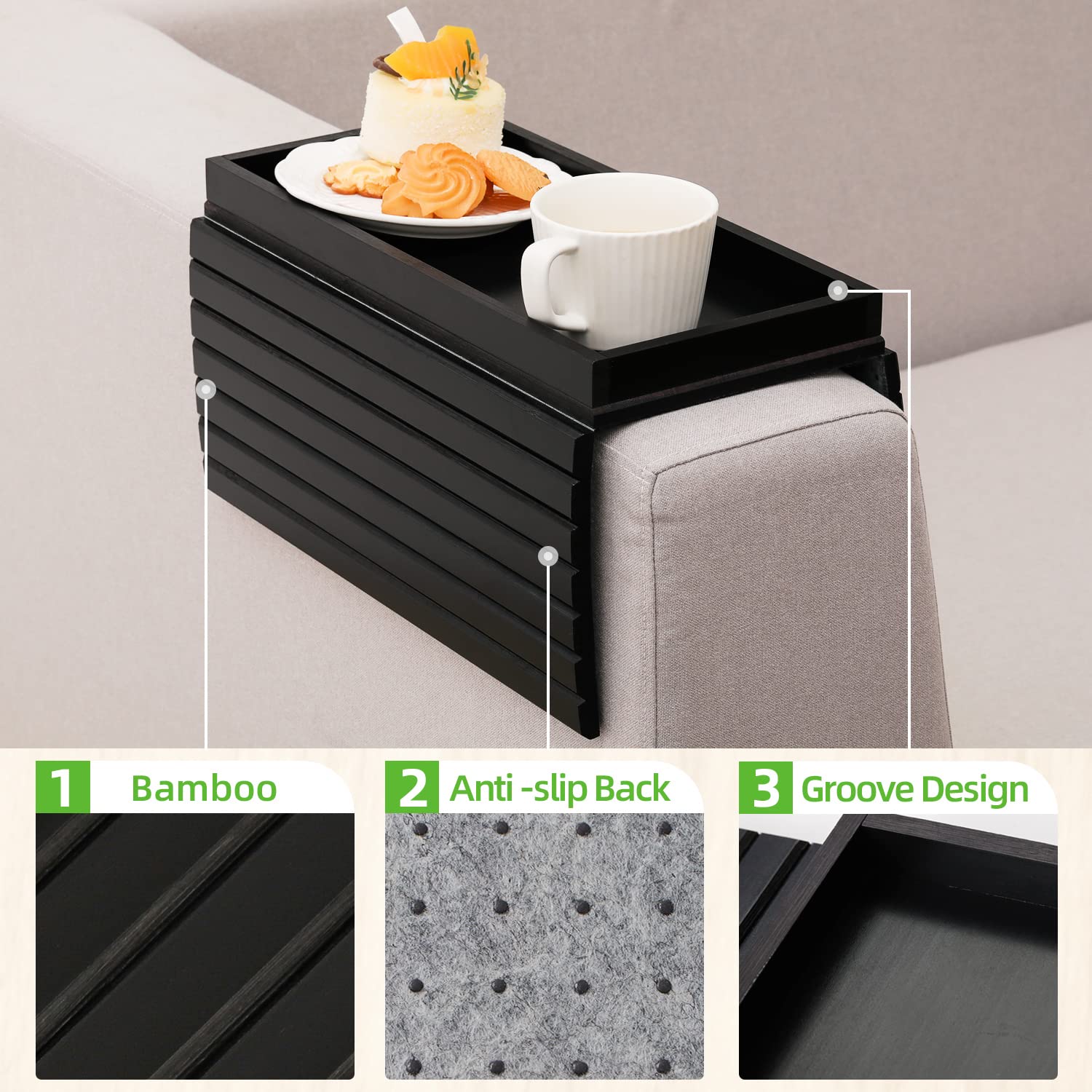 1 Bamboo

2 Anti -slip Back

3 Groove Design