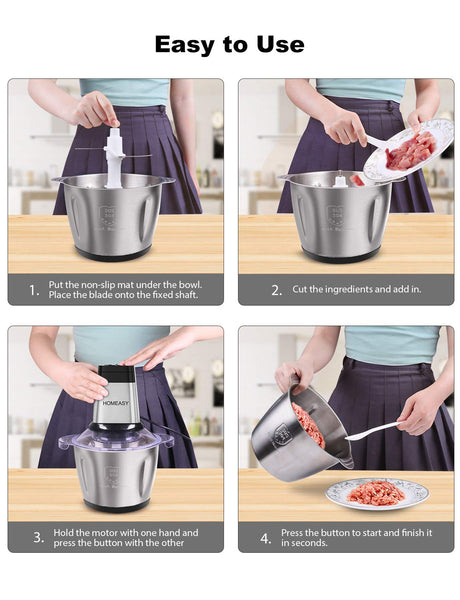 Easy to Use

1. Put the non-slip mat under the bowl. Place the blade onto the fixed shaft.

2. Cut the ingredients and add in.

HOMEASY

3. Hold the motor with one hand and press the button with the other

4. Press the button to start and finish it in seconds.