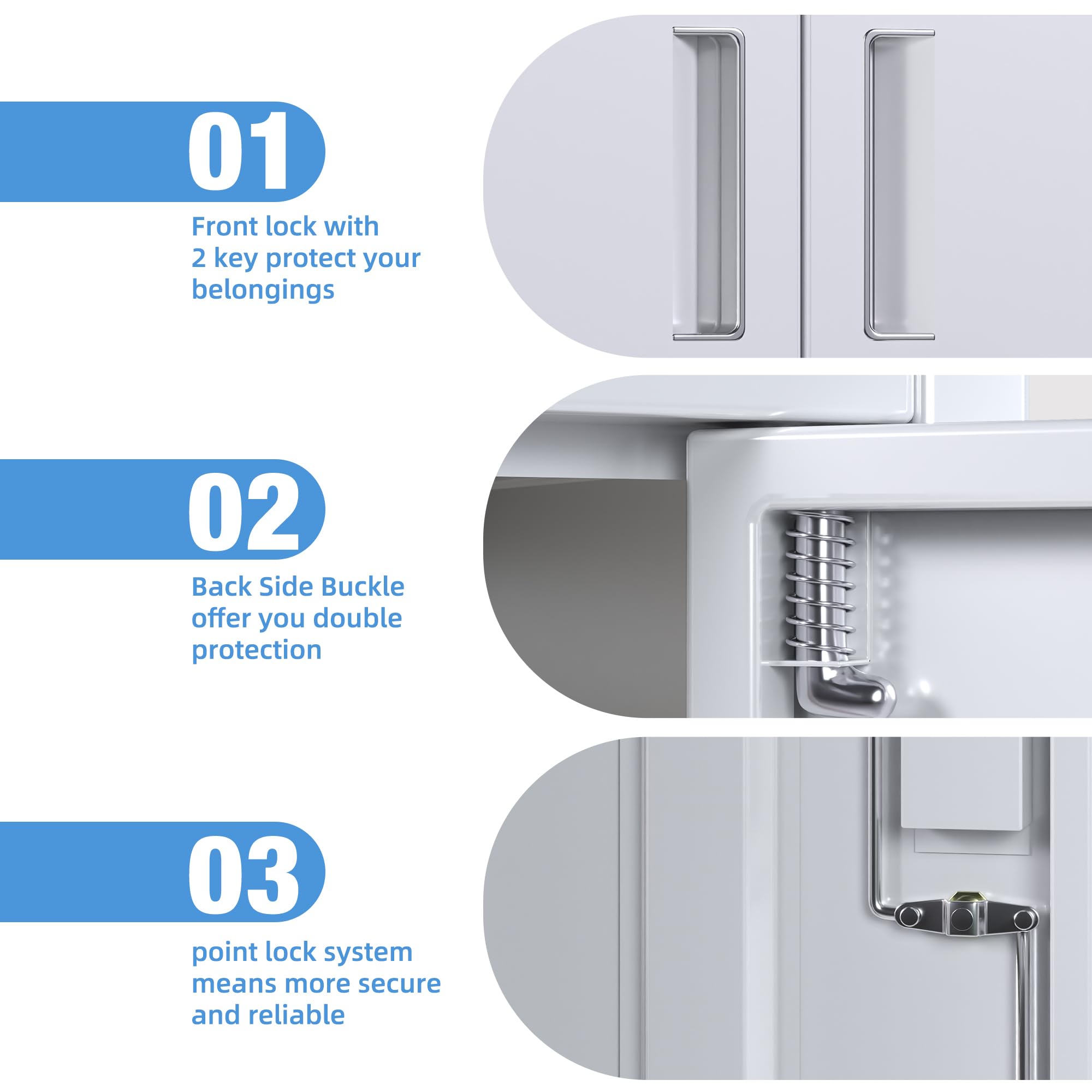 01

Front lock with 2 key protect your belongings

02

Back Side Buckle offer you double protection

03

point lock system means more secure and reliable